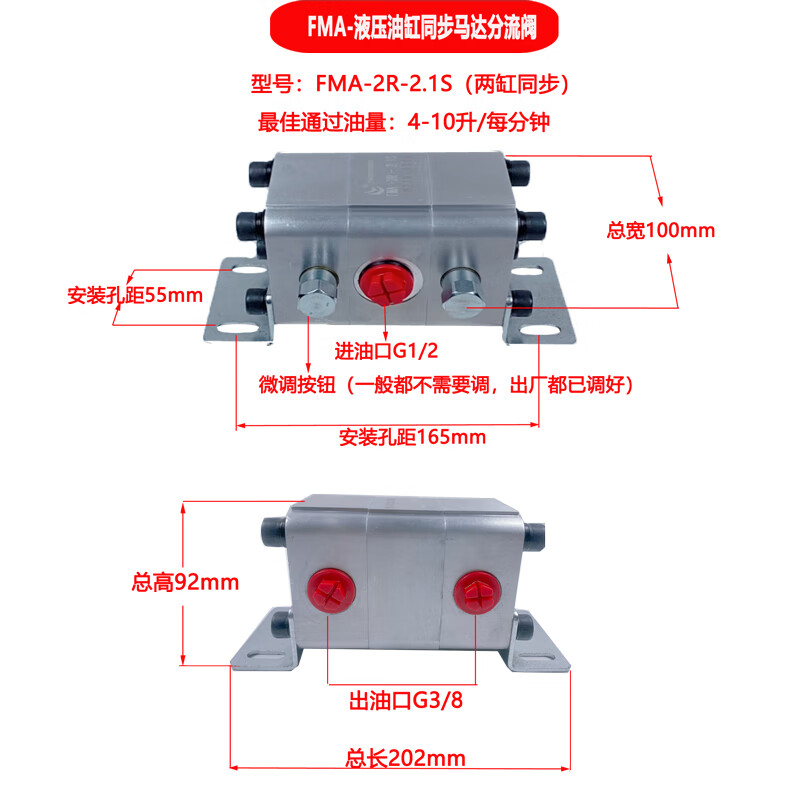 FMA-液压油缸同步马达分流阀

型号：FMA-2R-2.1S（两缸同步）

最佳通过油量：4-10升/每分钟

总宽100mm

安装孔距55mm

进油口G1/2

微调按钮（一般都不需要调，出厂都已调好）

安装孔距165mm

总高92mm

出油口G3/8

总长202mm