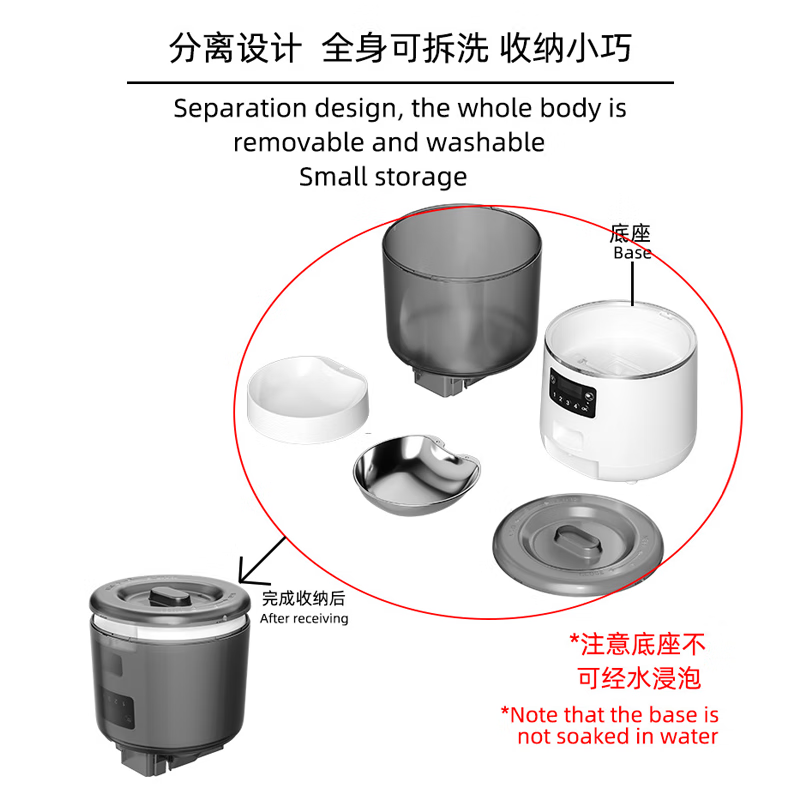 分离设计 全身可拆洗 收纳小巧

Separation design, the whole body is removable and washable
Small storage

底座
Base

1 2 3 4 OK

完成收纳后
After receiving

*注意底座不可经水浸泡

*Note that the base is not soaked in water