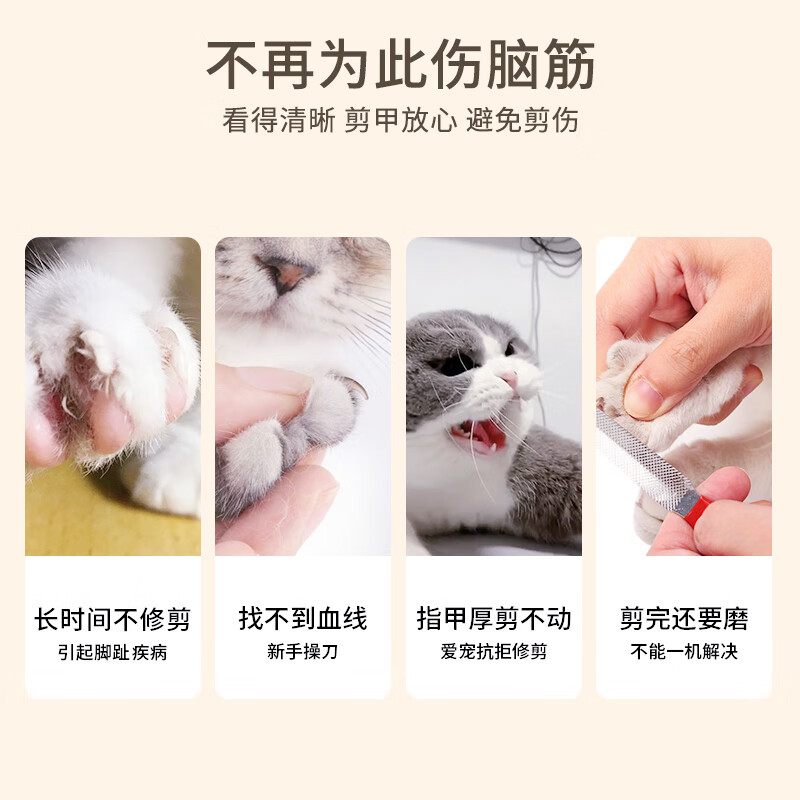 不再为此伤脑筋

看得清晰 剪甲放心 避免剪伤

长时间不修剪

引起脚趾疾病

找不到血线

新手操刀

指甲厚剪不动

爱宠抗拒修剪

剪完还要磨

不能一机解决