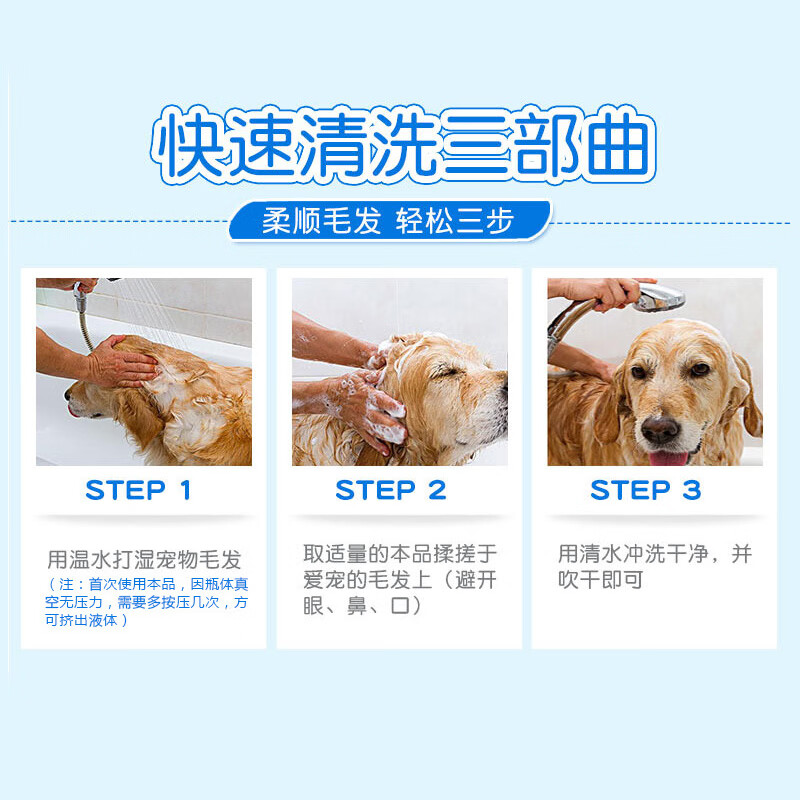 快速清洗三部曲

柔顺毛发 轻松三步

STEP 1

用温水打湿宠物毛发
（注：首次使用本品，因瓶体真空无压力，需要多按压几次，方可挤出液体）

STEP 2

取适量的本品揉搓于爱宠的毛发上（避开眼、鼻、口）

STEP 3

用清水冲洗干净，并吹干即可