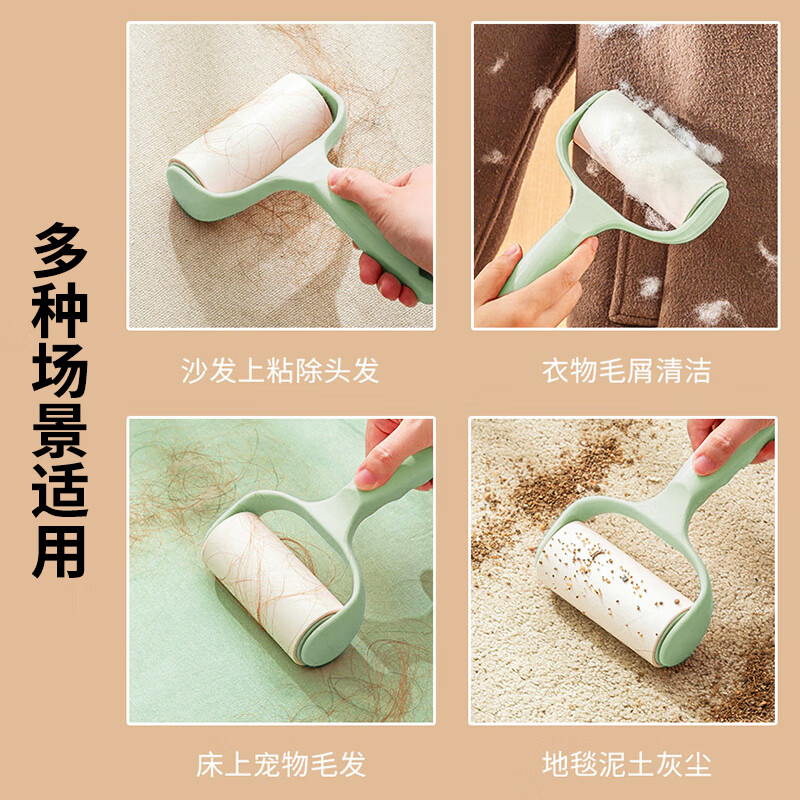 多种场景适用

沙发上粘除头发

衣物毛屑清洁

床上宠物毛发

地毯泥土灰尘