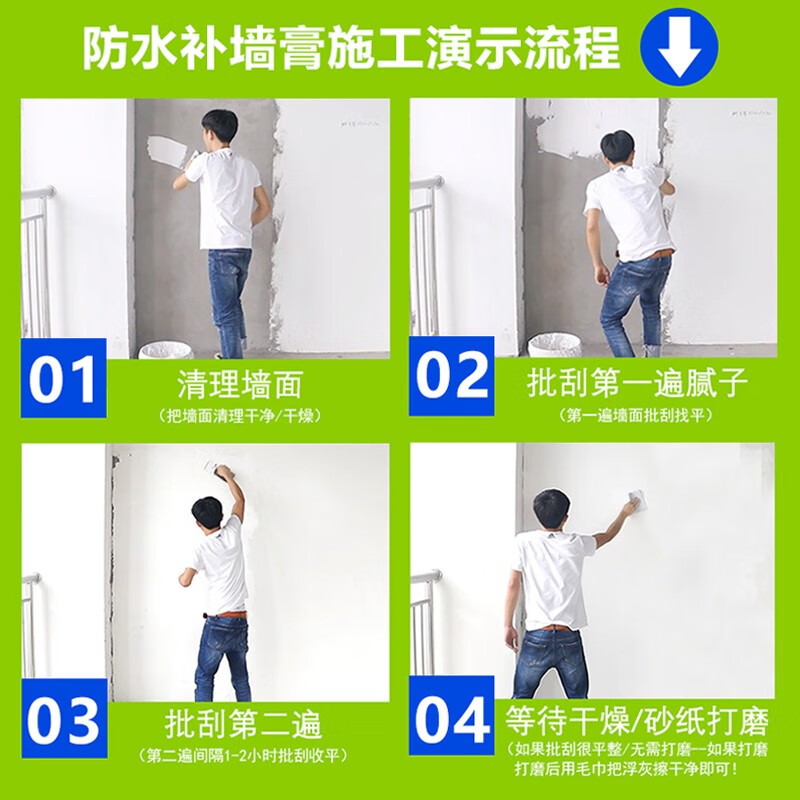 防水补墙膏施工演示流程

01 清理墙面
（把墙面清理干净/干燥）

02 批刮第一遍腻子
（第一遍墙面批刮找平）

03 批刮第二遍
（第二遍间隔1-2小时批刮收平）

04 等待干燥/砂纸打磨
（如果批刮很平整/无需打磨—如果打磨打磨后用毛巾把浮灰擦干净即可！