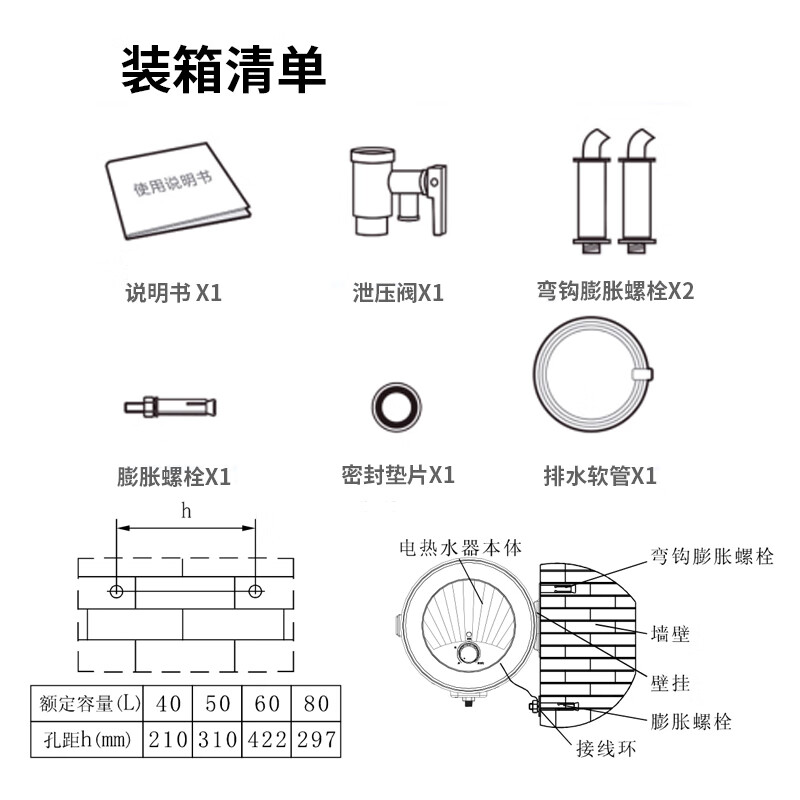 装箱清单

使用说明书

说明书 X1

泄压阀X1

弯钩膨胀螺栓X2

膨胀螺栓X1

密封垫片X1

排水软管X1

h

| 额定容量(L) | 40 | 50 | 60 | 80 |
|---|---|---|---|---|
| 孔距h(mm) | 210 | 310 | 422 | 297 |

电热水器本体

弯钩膨胀螺栓

墙壁

壁挂

膨胀螺栓

接线环