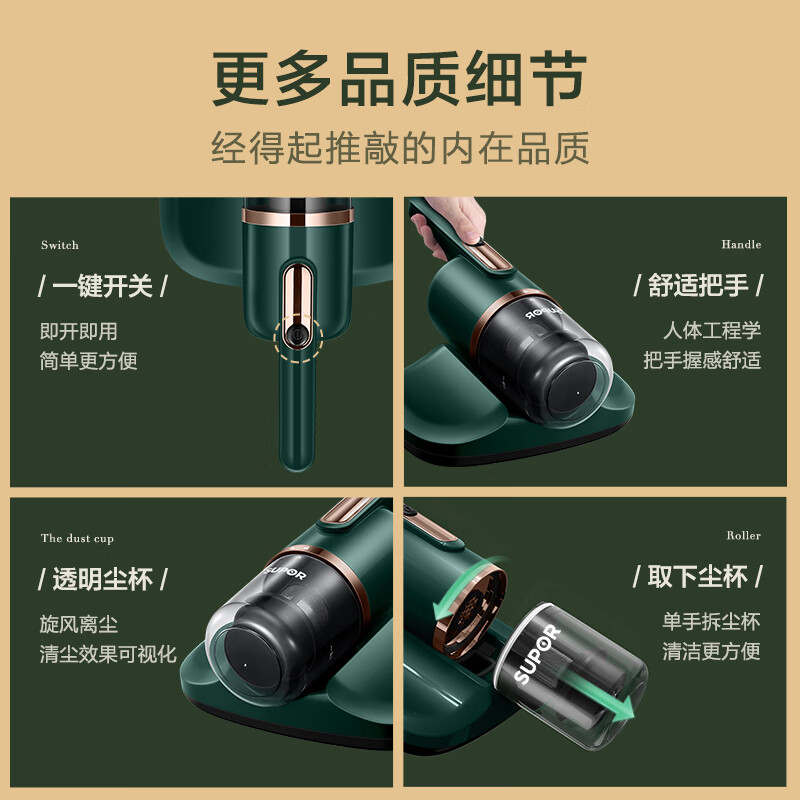 更多品质细节
经得起推敲的内在品质

Switch
/ 一键开关 /
即开即用
简单更方便

Handle
/ 舒适把手 /
人体工程学
把手握感舒适

SUPOR

The dust cup
/ 透明尘杯 /
旋风离尘
清尘效果可视化

SUPOR

Roller
/ 取下尘杯 /
单手拆尘杯
清洁更方便

SUPOR