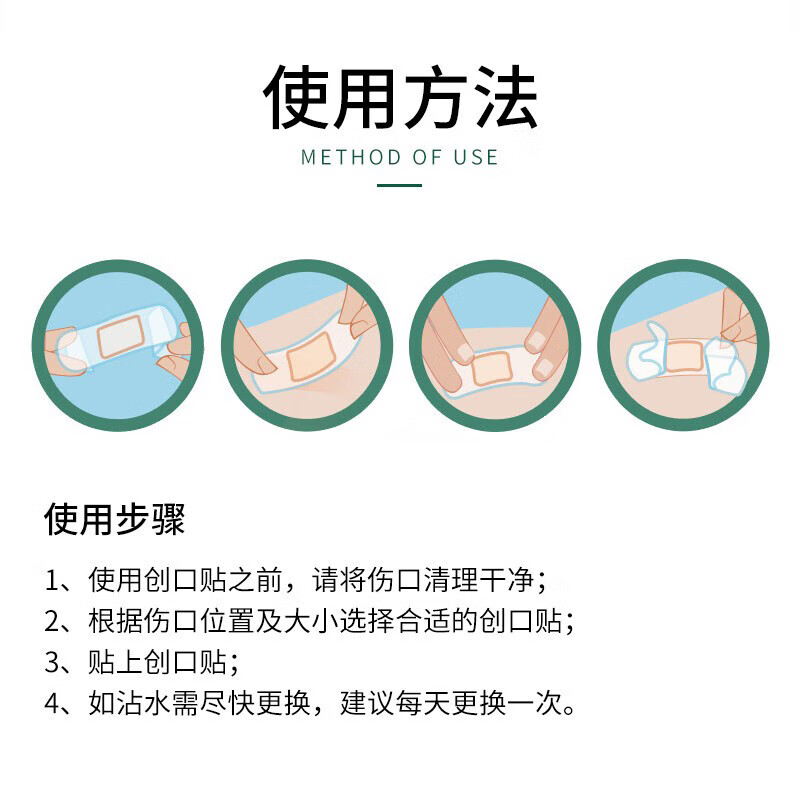 使用方法
METHOD OF USE

使用步骤

1、使用创口贴之前，请将伤口清理干净；
2、根据伤口位置及大小选择合适的创口贴；
3、贴上创口贴；
4、如沾水需尽快更换，建议每天更换一次。