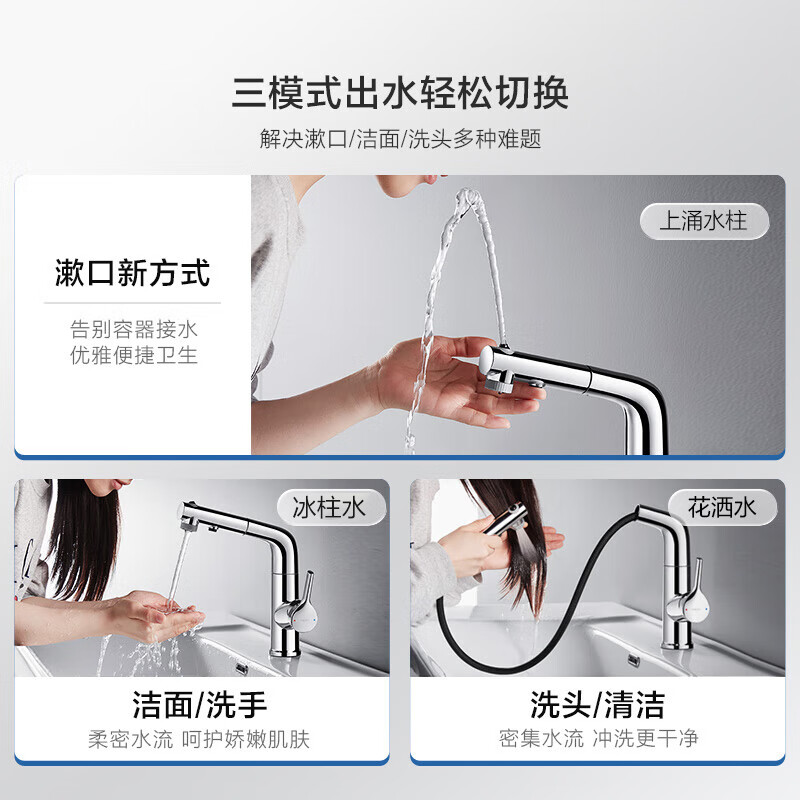 三模式出水轻松切换

解决漱口/洁面/洗头多种难题

漱口新方式

告别容器接水
优雅便捷卫生

上涌水柱

冰柱水

洁面/洗手

柔密水流 呵护娇嫩肌肤

花洒水

洗头/清洁

密集水流 冲洗更干净