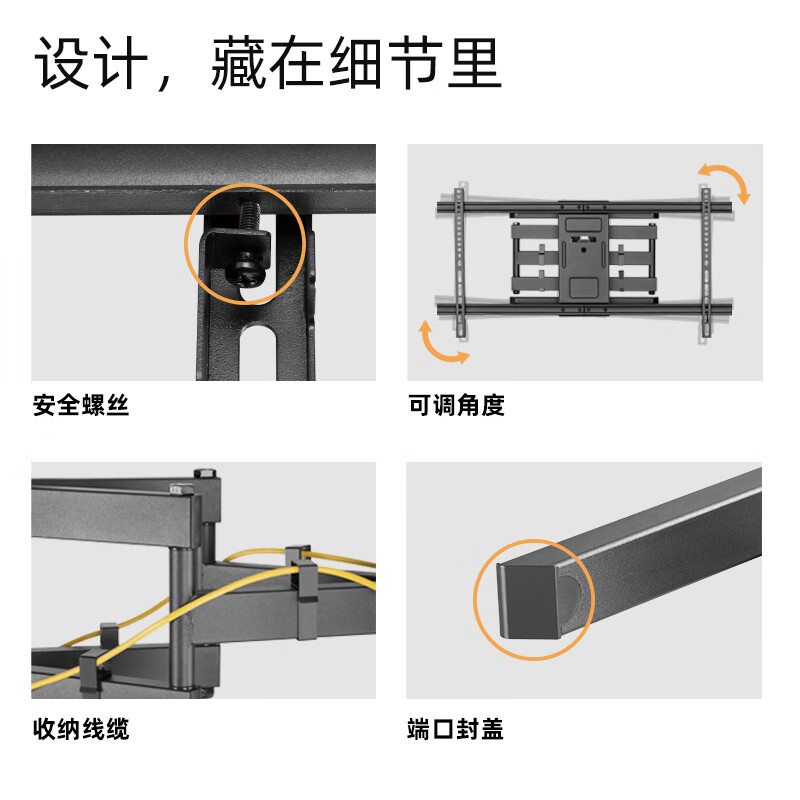 设计，藏在细节里

安全螺丝

可调角度

收纳线缆

端口封盖