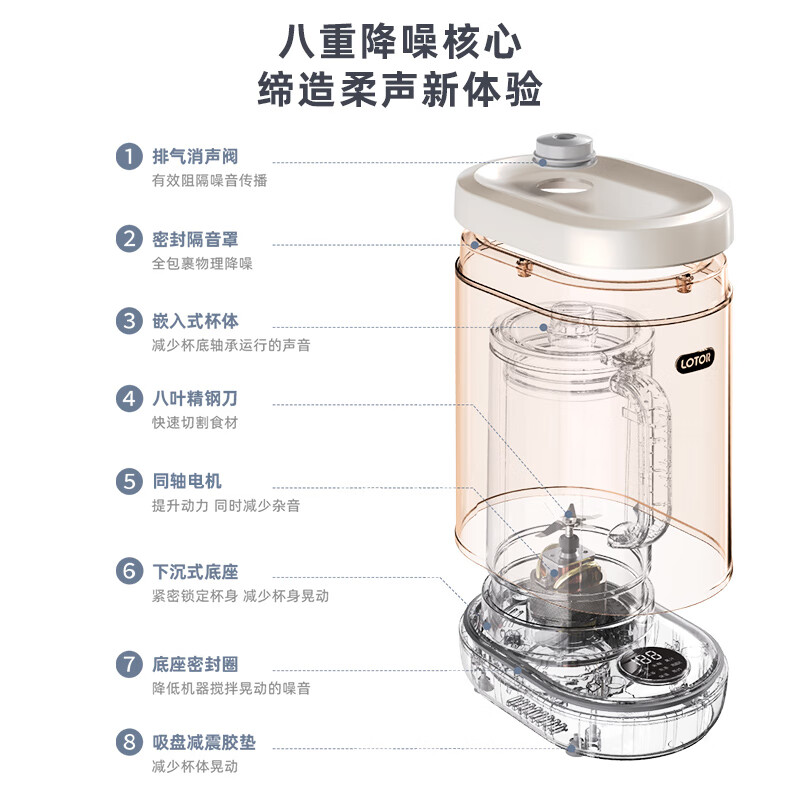 八重降噪核心
缔造柔声新体验

1 排气消声阀
有效阻隔噪音传播

2 密封隔音罩
全包裹物理降噪

3 嵌入式杯体
减少杯底轴承运行的声音

4 八叶精钢刀
快速切割食材

5 同轴电机
提升动力 同时减少杂音

6 下沉式底座
紧密锁定杯身 减少杯身晃动

7 底座密封圈
降低机器搅拌晃动的噪音

8 吸盘减震胶垫
减少杯体晃动

LOTOR