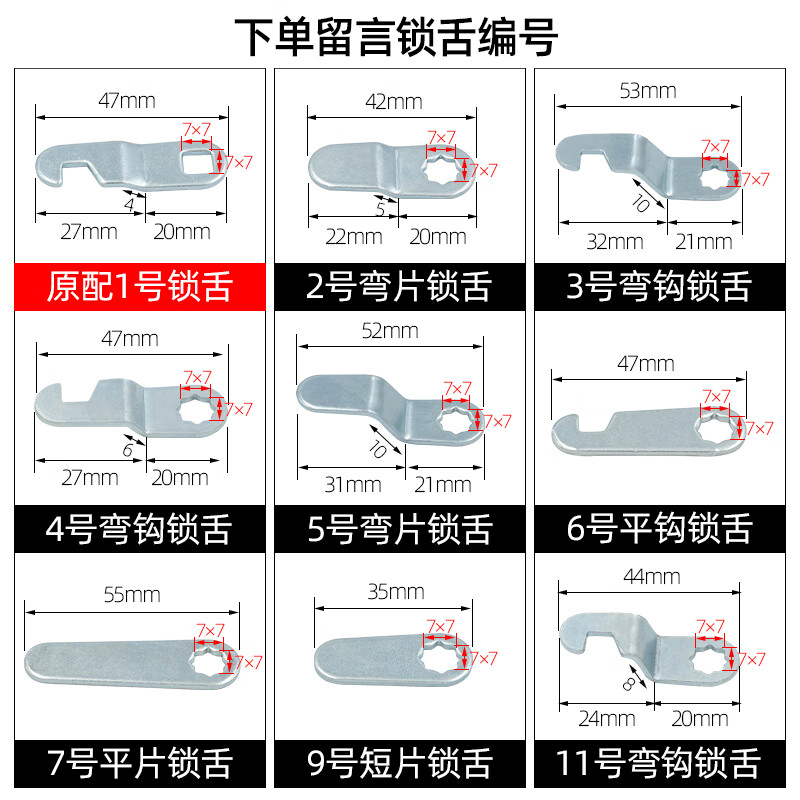 下单留言锁舌编号

47mm
7×7
7×7
4
27mm
20mm
原配1号锁舌

42mm
7×7
7×7
5
22mm
20mm
2号弯片锁舌

53mm
7×7
7×7
10
32mm
21mm
3号弯钩锁舌

47mm
7×7
7×7
6
27mm
20mm
4号弯钩锁舌

52mm
7×7
7×7
10
31mm
21mm
5号弯片锁舌

47mm
7×7
7×7
6号平钩锁舌

55mm
7×7
7×7
7号平片锁舌

35mm
7×7
7×7
9号短片锁舌

44mm
7×7
7×7
8
24mm
20mm
11号弯钩锁舌