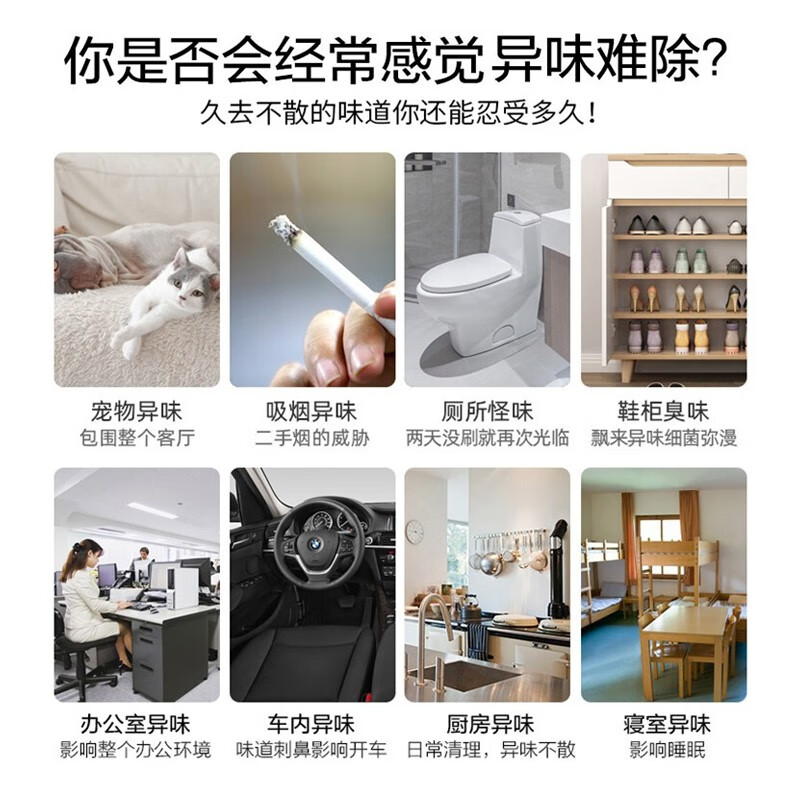 你是否会经常感觉异味难除?
久去不散的味道你还能忍受多久!

宠物异味
包围整个客厅

吸烟异味
二手烟的威胁

厕所怪味
两天没刷就再次光临

鞋柜臭味
飘来异味细菌弥漫

办公室异味
影响整个办公环境

车内异味
味道刺鼻影响开车

厨房异味
日常清理，异味不散

寝室异味
影响睡眠