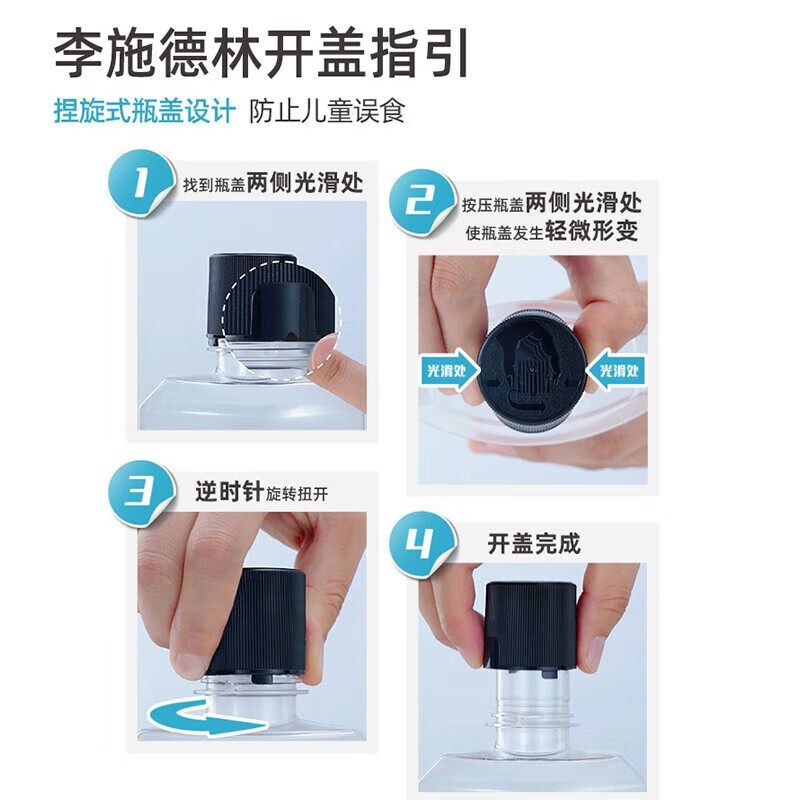 李施德林开盖指引

捏旋式瓶盖设计 防止儿童误食

1 找到瓶盖两侧光滑处

2 按压瓶盖两侧光滑处
使瓶盖发生轻微形变

光滑处

光滑处

3 逆时针旋转扭开

4 开盖完成