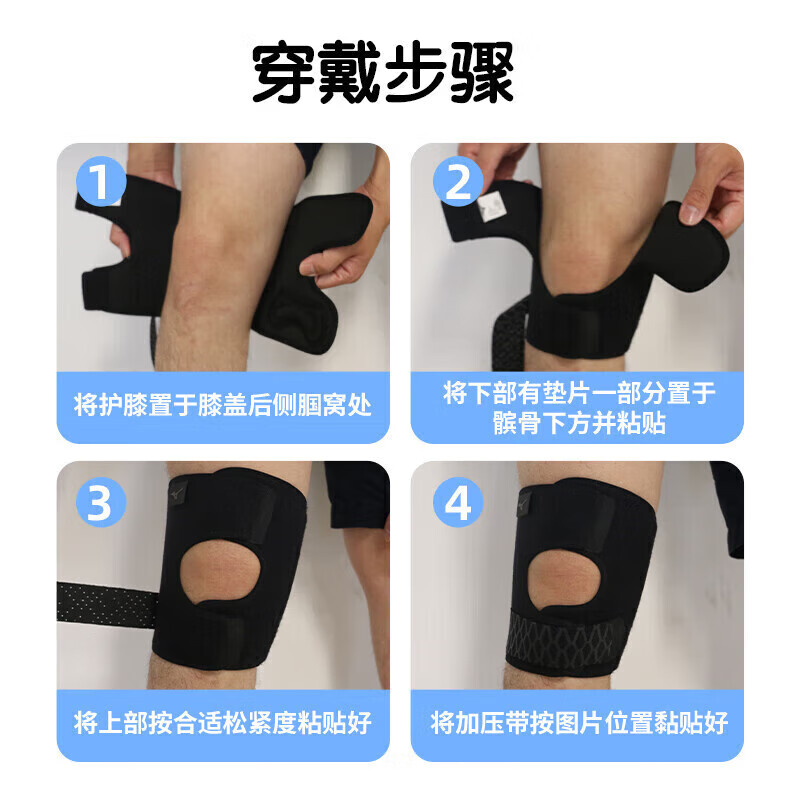 穿戴步骤

1
将护膝置于膝盖后侧腘窝处

2
将下部有垫片一部分置于髌骨下方并粘贴

3
将上部按合适松紧度粘贴好

4
将加压带按图片位置黏贴好