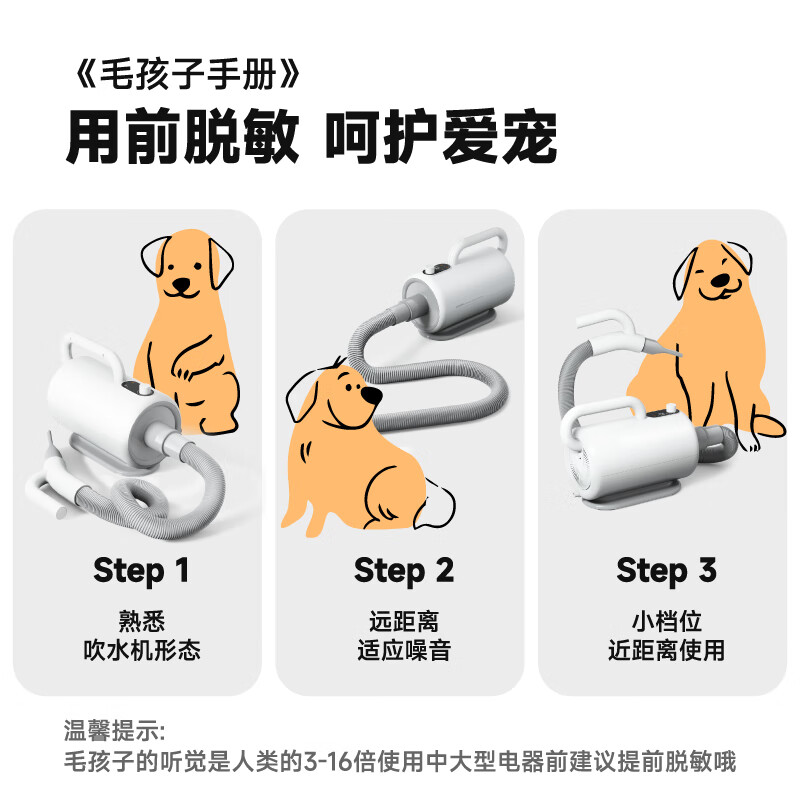 《毛孩子手册》
用前脱敏 呵护爱宠

Step 1
熟悉
吹水机形态

Step 2
远距离
适应噪音

Step 3
小档位
近距离使用

温馨提示:
毛孩子的听觉是人类的3-16倍使用中大型电器前建议提前脱敏哦