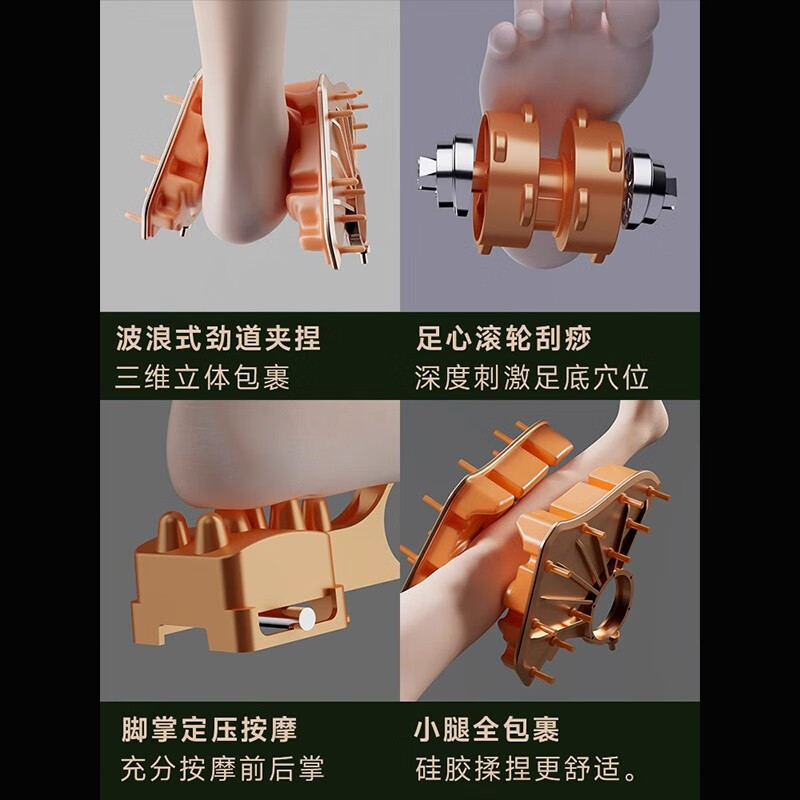 波浪式劲道夹捏
三维立体包裹

足心滚轮刮痧
深度刺激足底穴位

脚掌定压按摩
充分按摩前后掌

小腿全包裹
硅胶揉捏更舒适。