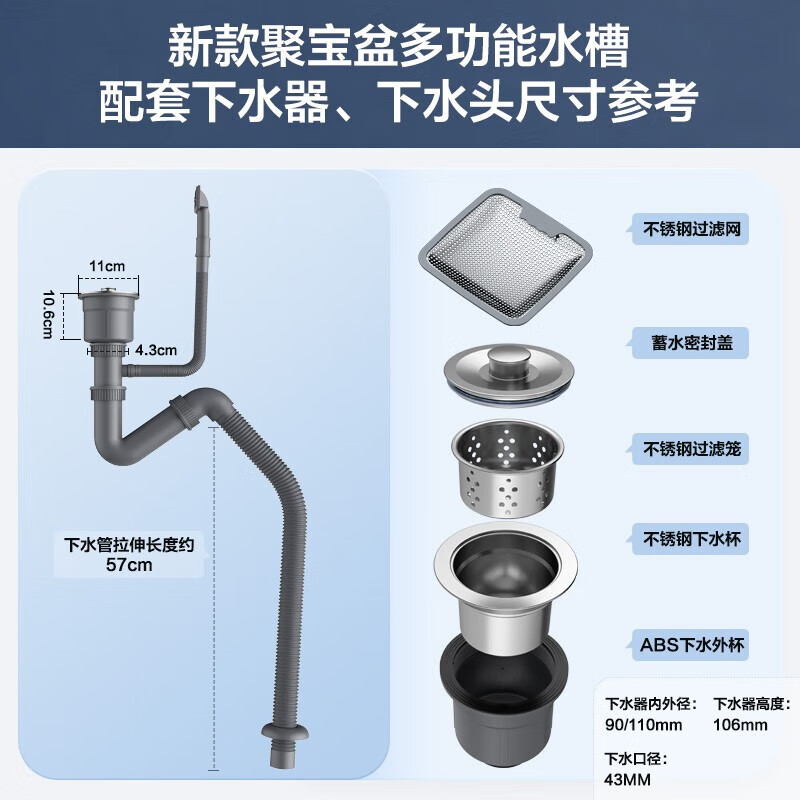 新款聚宝盆多功能水槽
配套下水器、下水头尺寸参考

11cm
10.6cm
4.3cm

下水管拉伸长度约
57cm

不锈钢过滤网
蓄水密封盖
不锈钢过滤笼
不锈钢下水杯
ABS下水外杯

下水器内外径：
90/110mm
下水器高度：
106mm
下水口径：
43MM