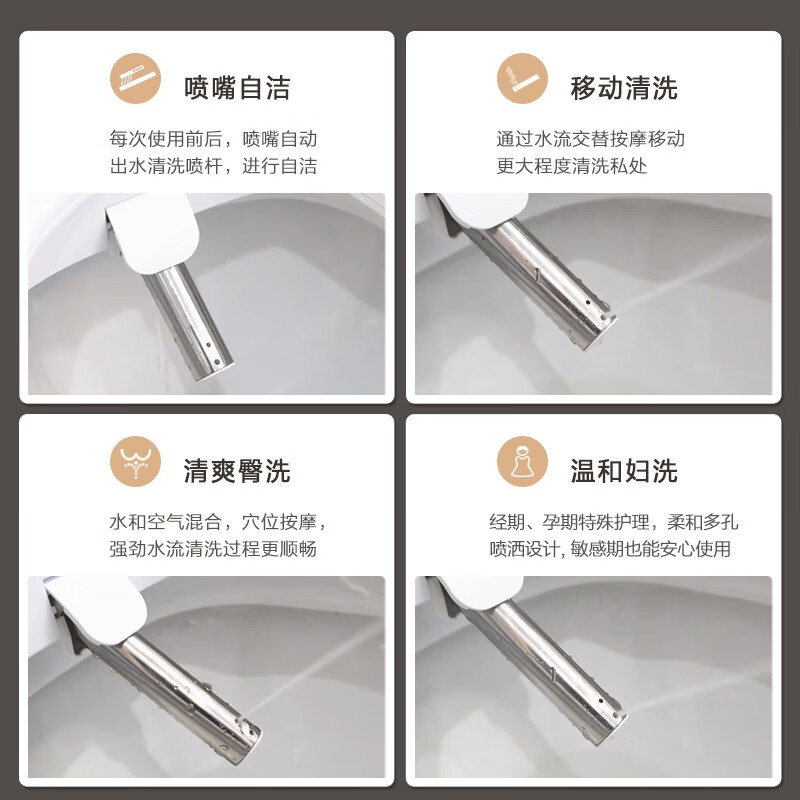 喷嘴自洁

每次使用前后，喷嘴自动出水清洗喷杆，进行自洁

移动清洗

通过水流交替按摩移动更大程度清洗私处

清爽臀洗

水和空气混合，穴位按摩，强劲水流清洗过程更顺畅

温和妇洗

经期、孕期特殊护理，柔和多孔喷洒设计, 敏感期也能安心使用