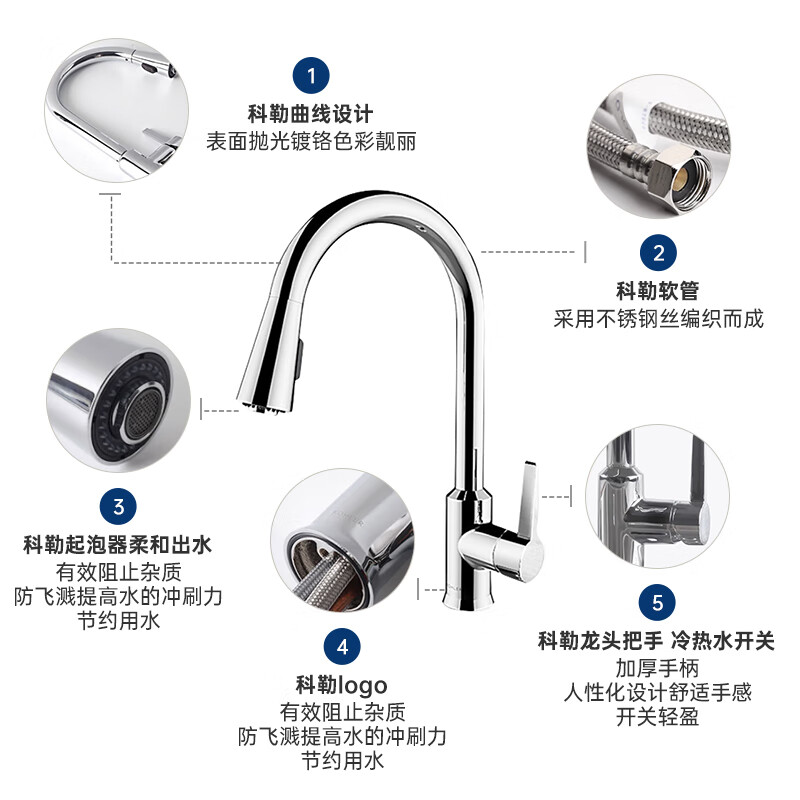 1
科勒曲线设计
表面抛光镀铬色彩靓丽

2
科勒软管
采用不锈钢丝编织而成

3
科勒起泡器柔和出水
有效阻止杂质
防飞溅提高水的冲刷力
节约用水

4
科勒logo
有效阻止杂质
防飞溅提高水的冲刷力
节约用水

5
科勒龙头把手 冷热水开关
加厚手柄
人性化设计舒适手感
开关轻盈