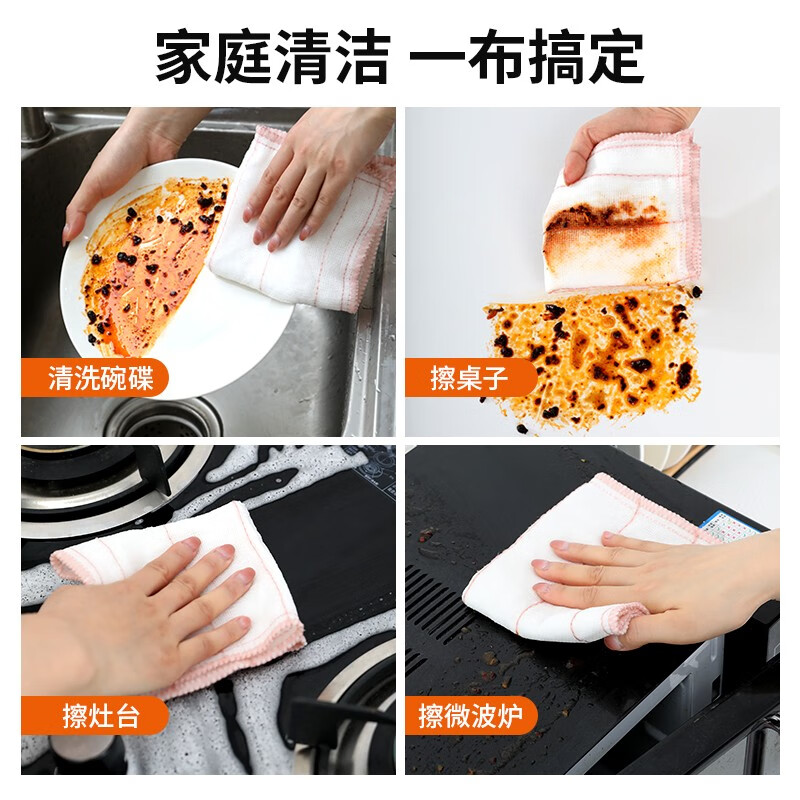 家庭清洁 一布搞定

清洗碗碟

擦桌子

擦灶台

擦微波炉