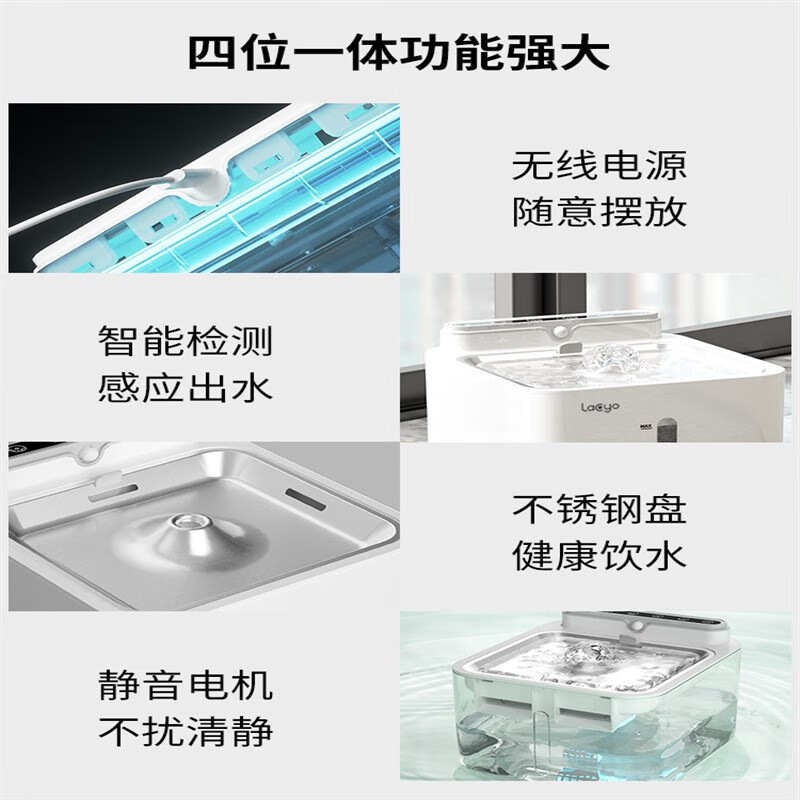 四位一体功能强大

无线电源
随意摆放

智能检测
感应出水

Lacyo

MAX

不锈钢盘
健康饮水

静音电机
不扰清静