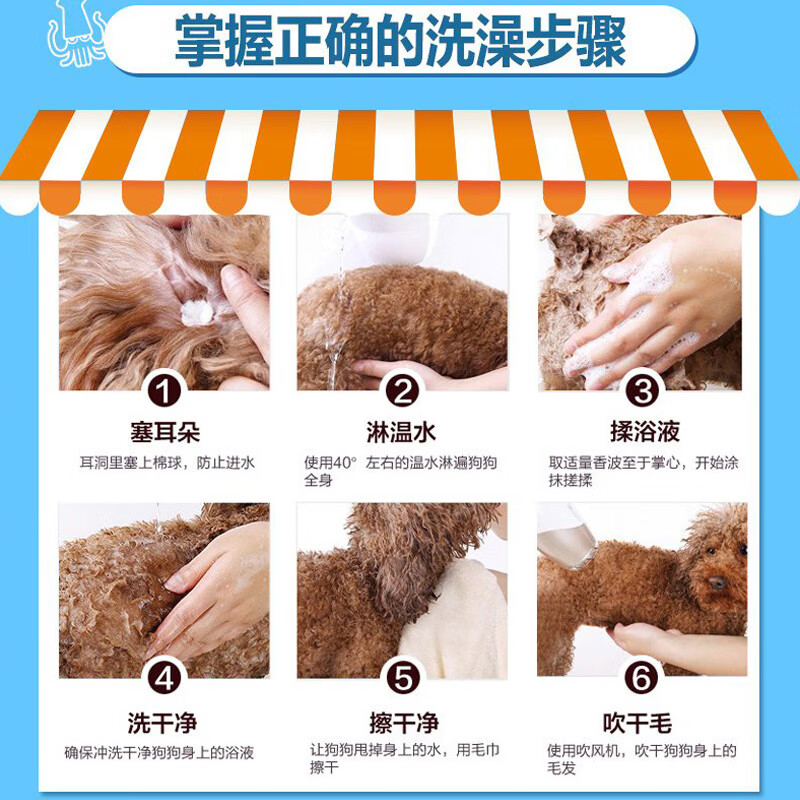 掌握正确的洗澡步骤

1
塞耳朵
耳洞里塞上棉球，防止进水

2
淋温水
使用40° 左右的温水淋遍狗狗全身

3
揉浴液
取适量香波至于掌心，开始涂抹搓揉

4
洗干净
确保冲洗干净狗狗身上的浴液

5
擦干净
让狗狗甩掉身上的水，用毛巾擦干

6
吹干毛
使用吹风机，吹干狗狗身上的毛发