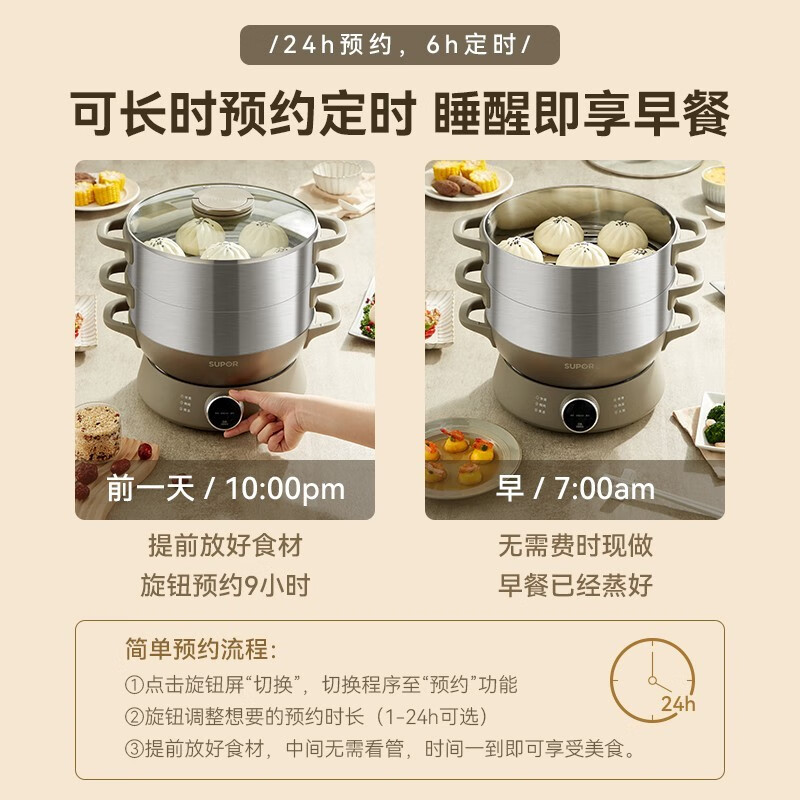 /24h预约，6h定时/

可长时预约定时 睡醒即享早餐

SUPOR

前一天 / 10:00pm

提前放好食材
旋钮预约9小时

SUPOR

早 / 7:00am

无需费时现做
早餐已经蒸好

简单预约流程：
①点击旋钮屏“切换”，切换程序至“预约”功能
②旋钮调整想要的预约时长（1-24h可选）
③提前放好食材，中间无需看管，时间一到即可享受美食。

24h