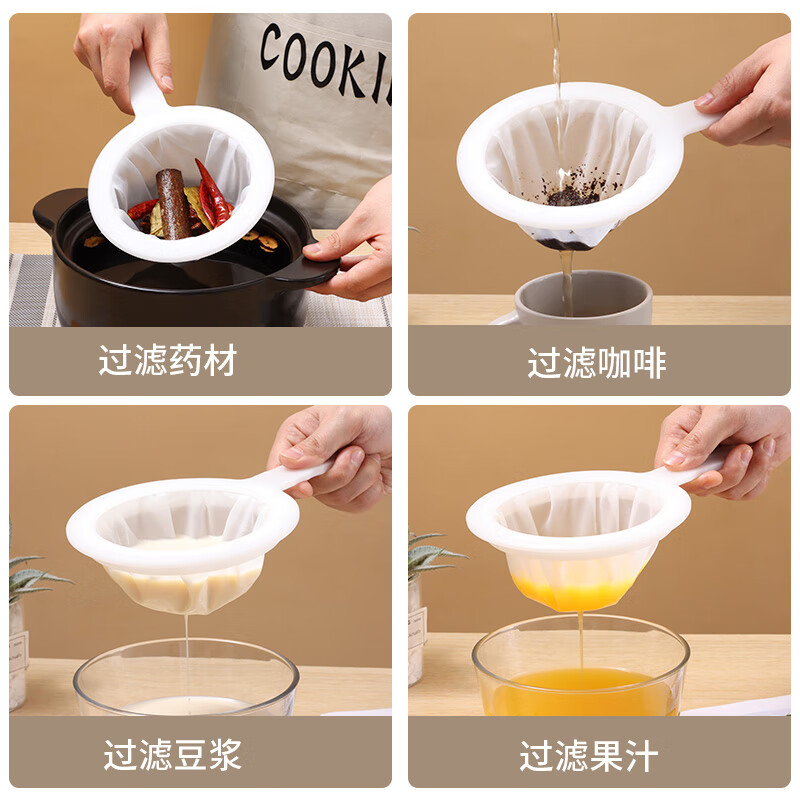 COOKI

过滤药材

过滤咖啡

过滤豆浆

过滤果汁