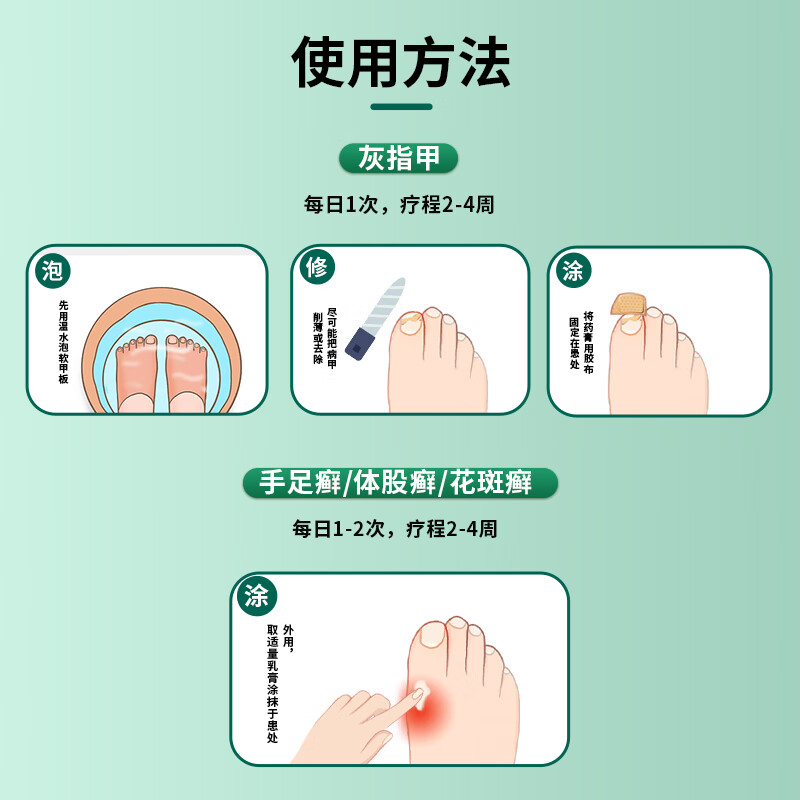 使用方法

灰指甲

每日1次，疗程2-4周

泡

先用温水泡软甲板

修

尽可能把病甲削薄或去除

涂

将药膏用胶布固定在患处

手足癣/体股癣/花斑癣

每日1-2次，疗程2-4周

涂

外用，取适量乳膏涂抹于患处