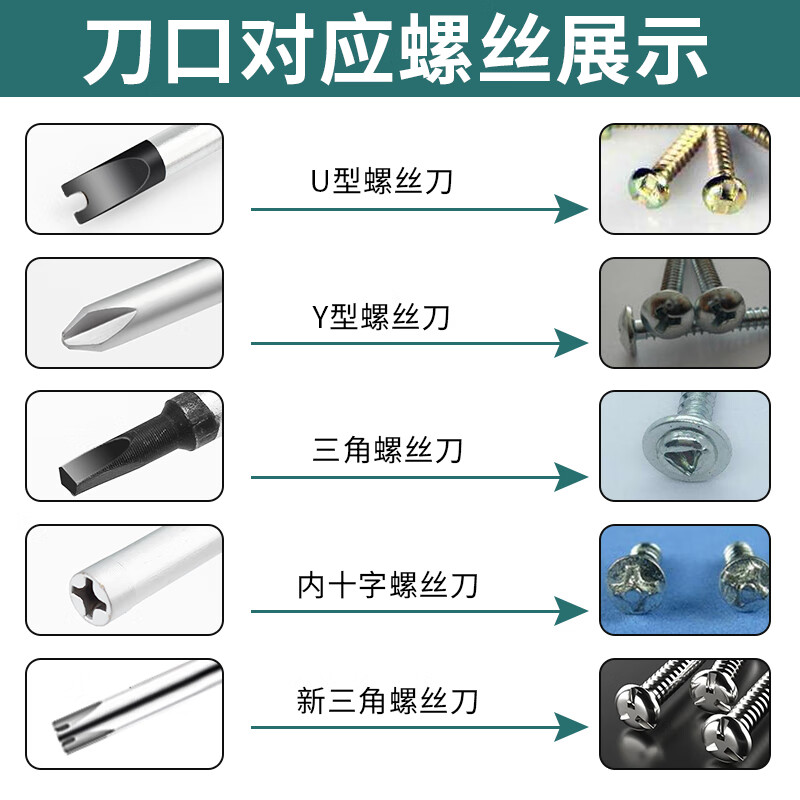 刀口对应螺丝展示

U型螺丝刀

Y型螺丝刀

三角螺丝刀

内十字螺丝刀

新三角螺丝刀