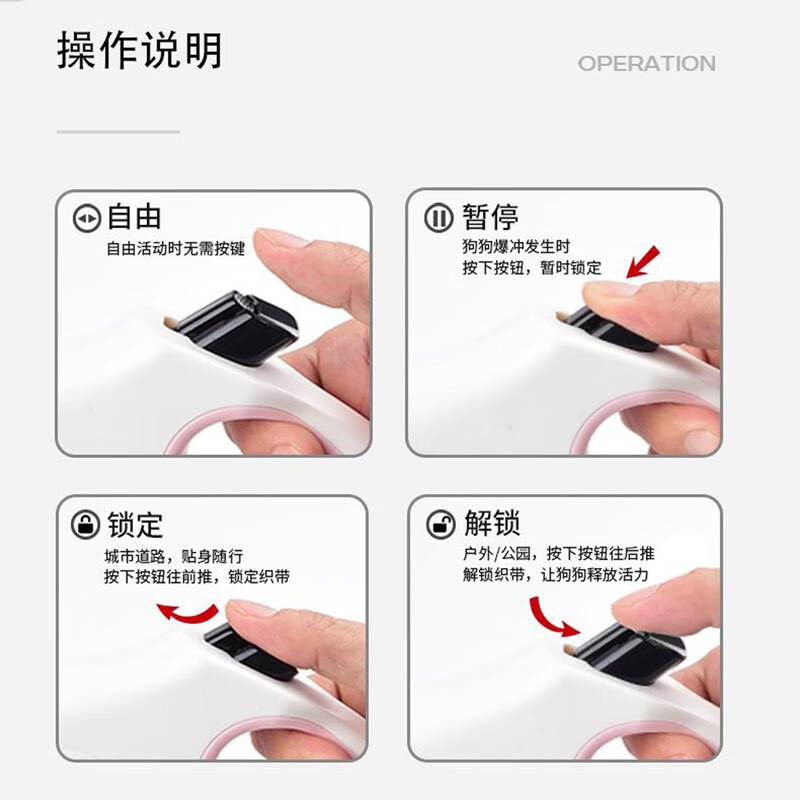 操作说明

OPERATION

自由
自由活动时无需按键

暂停
狗狗爆冲发生时
按下按钮，暂时锁定

锁定
城市道路，贴身随行
按下按钮往前推，锁定织带

解锁
户外/公园，按下按钮往后推
解锁织带，让狗狗释放活力