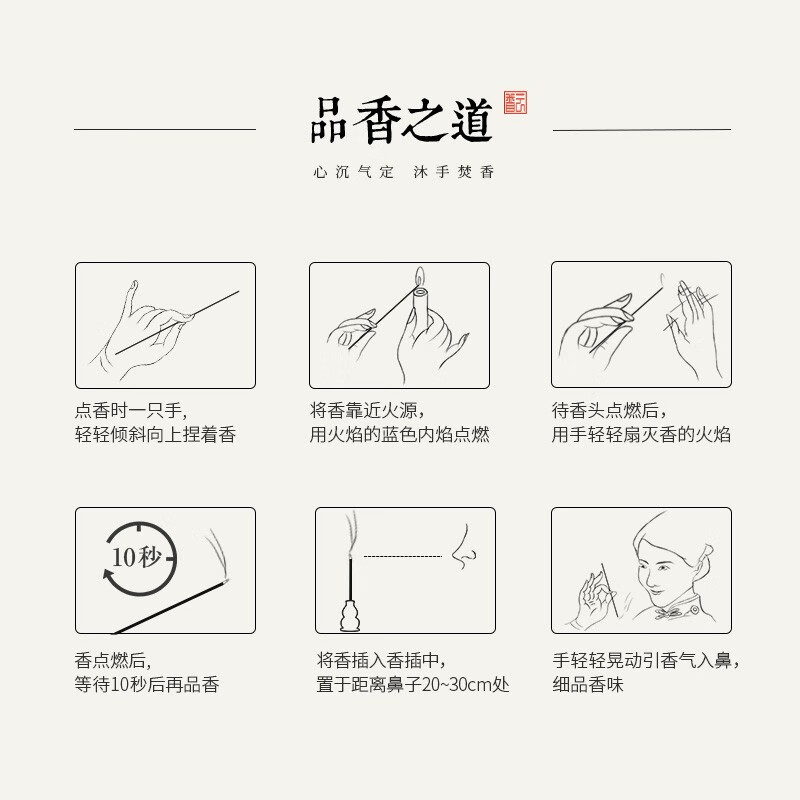 品香之道

心沉气定　沐手焚香

点香时一只手，
轻轻倾斜向上捏着香

将香靠近火源，
用火焰的蓝色内焰点燃

待香头点燃后，
用手轻轻扇灭香的火焰

10秒

香点燃后，
等待10秒后再品香

将香插入香插中，
置于距离鼻子20~30cm处

手轻轻晃动引香气入鼻，
细品香味