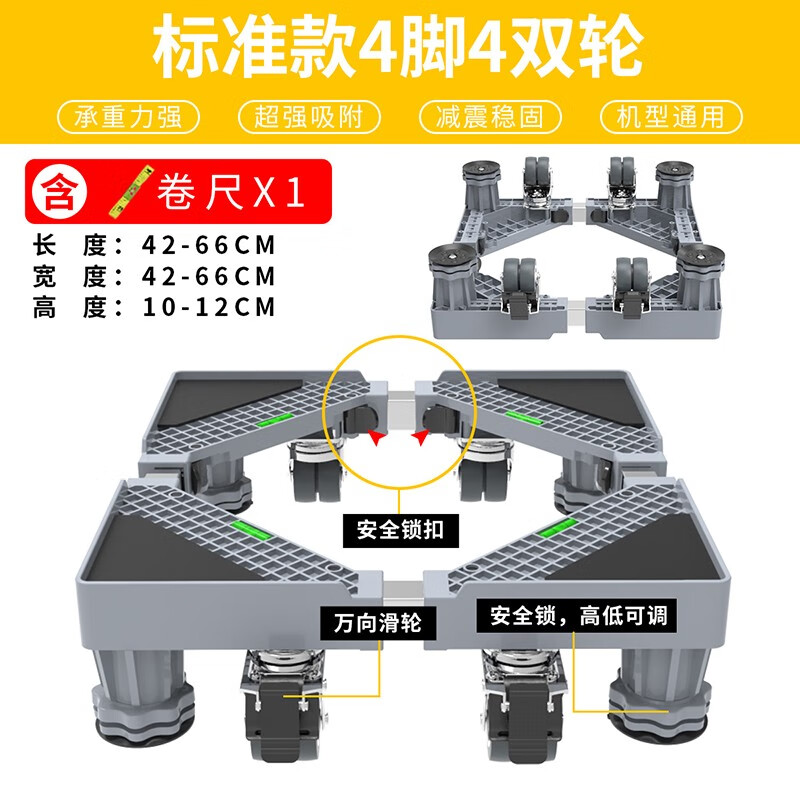 标准款4脚4双轮

承重力强 超强吸附 减震稳固 机型通用

含 卷尺X1

长 度：42-66CM
宽 度：42-66CM
高 度：10-12CM

安全锁扣

万向滑轮

安全锁，高低可调