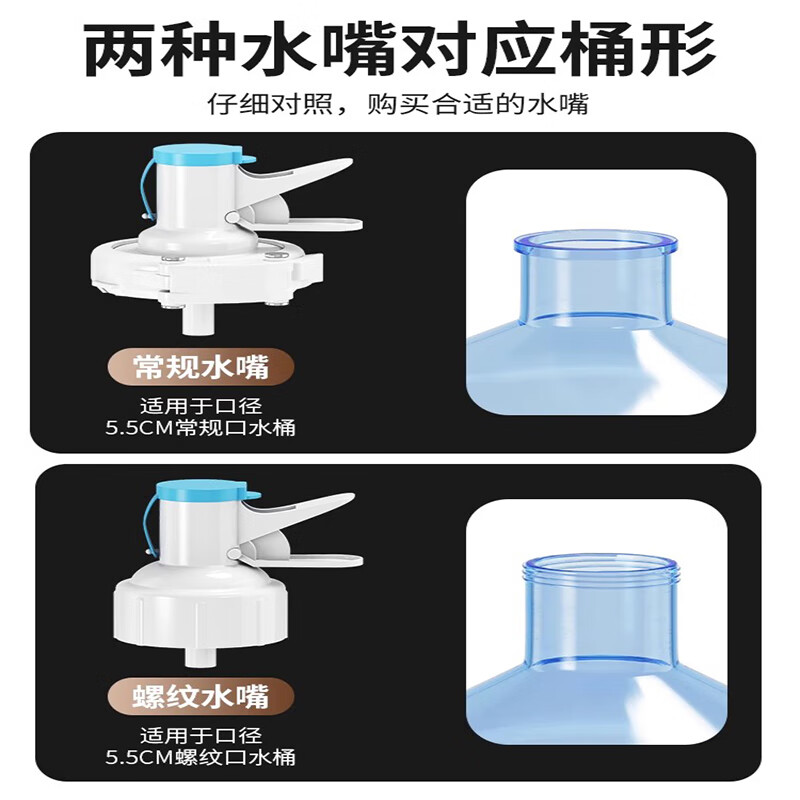 两种水嘴对应桶形

仔细对照，购买合适的水嘴

常规水嘴

适用于口径
5.5CM常规口水桶

螺纹水嘴

适用于口径
5.5CM螺纹口水桶