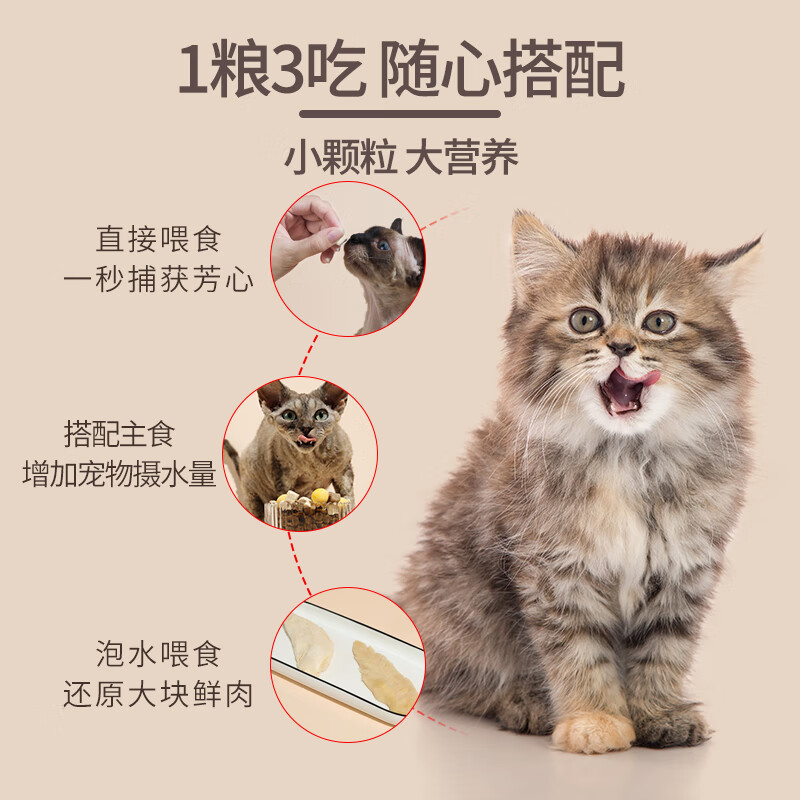 1粮3吃 随心搭配

小颗粒 大营养

直接喂食
一秒捕获芳心

搭配主食
增加宠物摄水量

泡水喂食
还原大块鲜肉