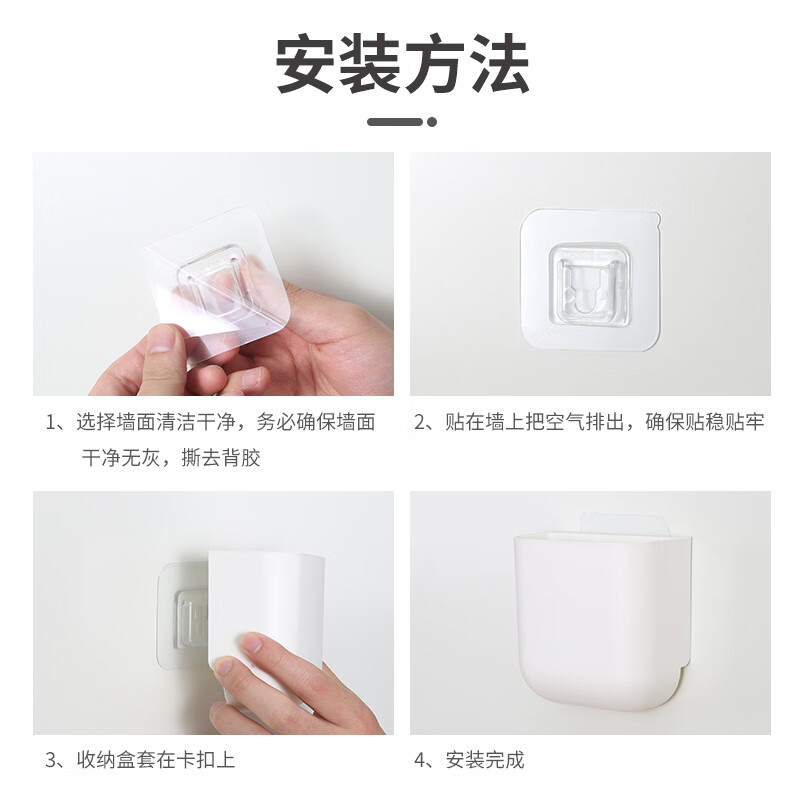 安装方法

1、选择墙面清洁干净，务必确保墙面干净无灰，撕去背胶

2、贴在墙上把空气排出，确保贴稳贴牢

3、收纳盒套在卡扣上

4、安装完成