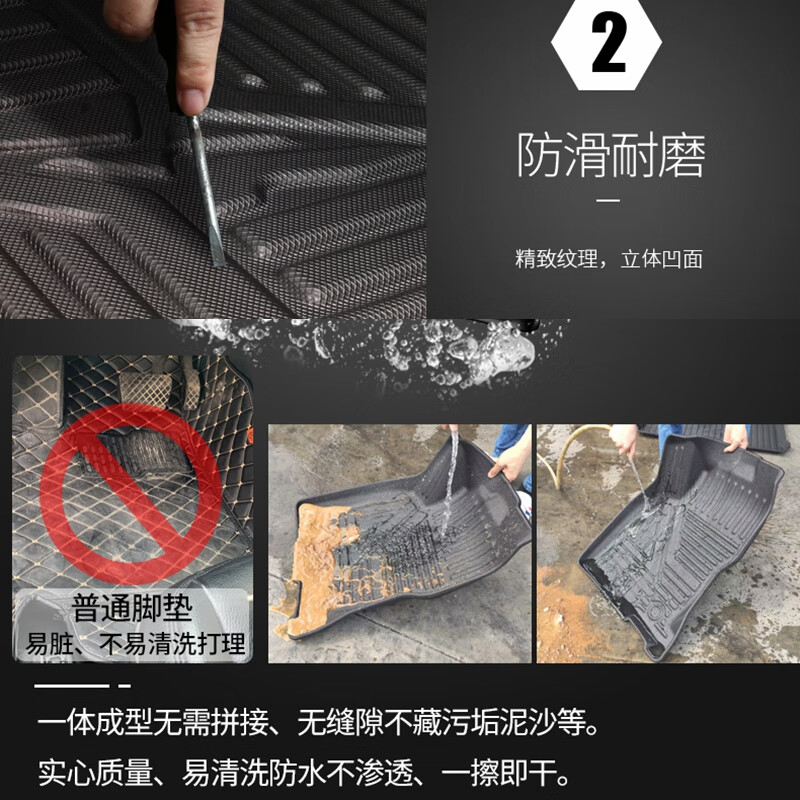 2

防滑耐磨

精致纹理，立体凹面

普通脚垫
易脏、不易清洗打理

一体成型无需拼接、无缝隙不藏污垢泥沙等。
实心质量、易清洗防水不渗透、一擦即干。