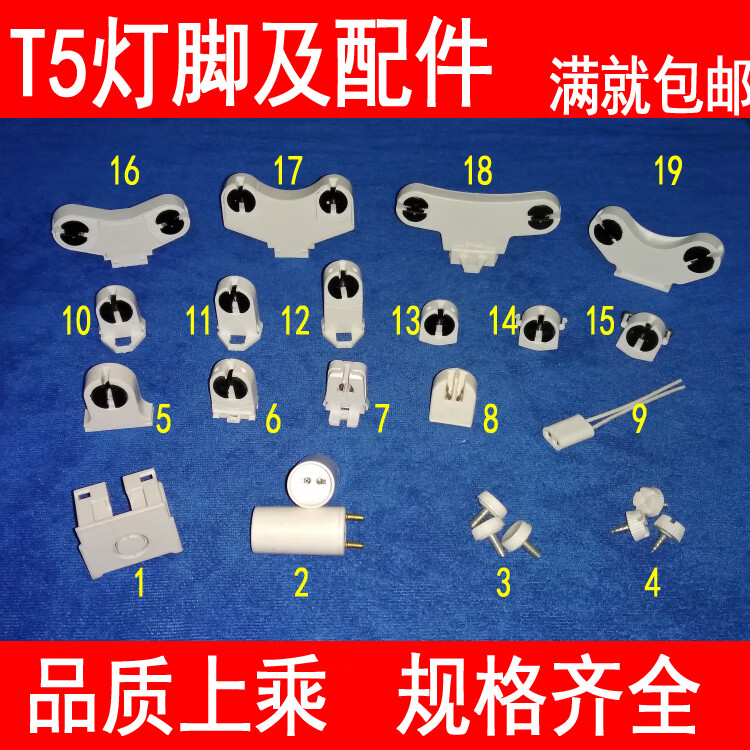 T5灯脚及配件 满就包邮

16 17 18 19

10 11 12 13 14 15

5 6 7 8 9

1 2 3 4

品质上乘 规格齐全