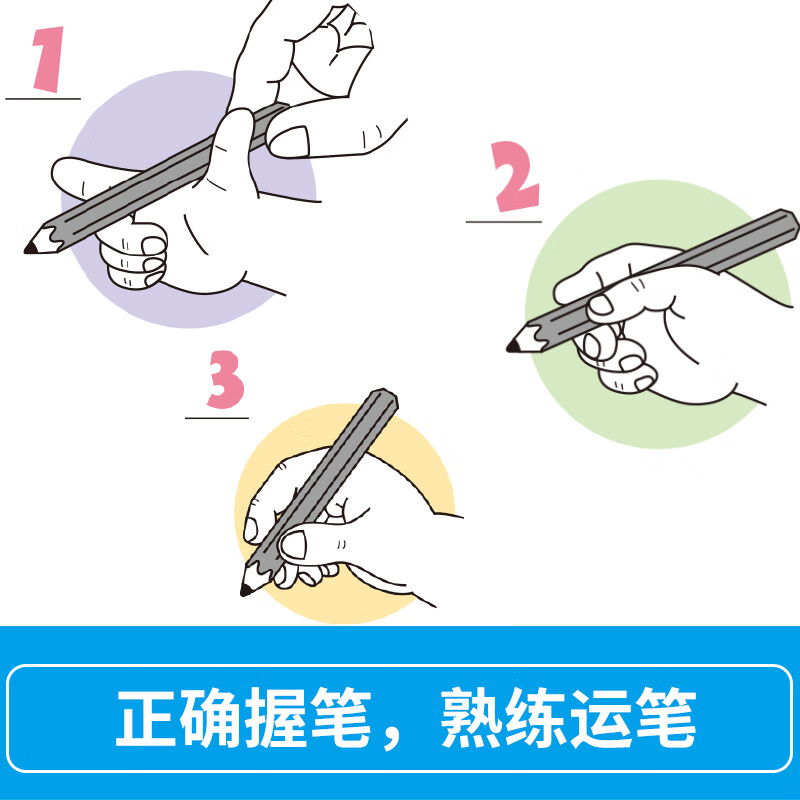 1

2

3

正确握笔，熟练运笔