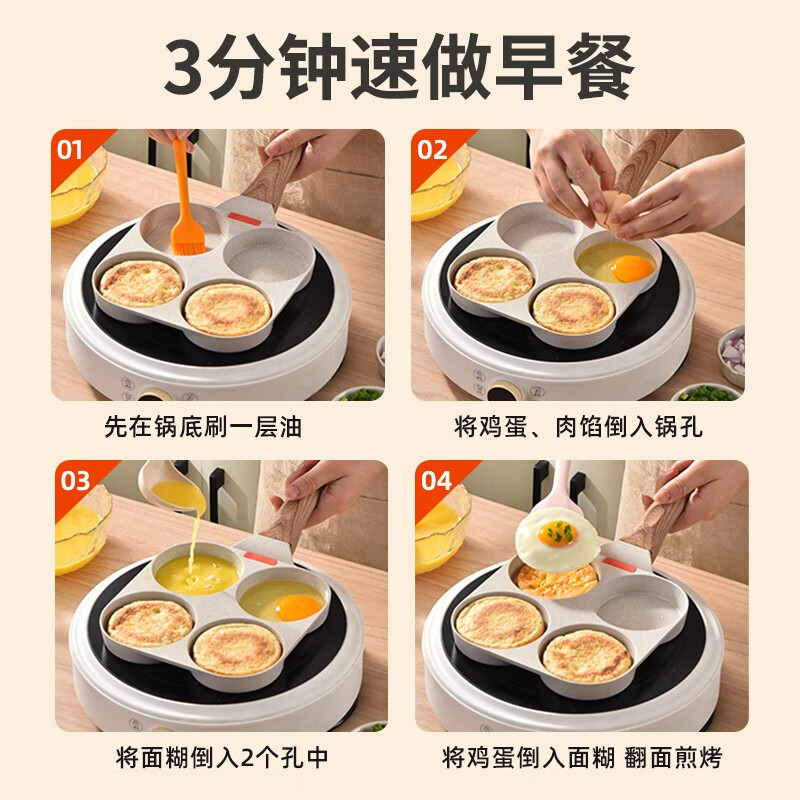 3分钟速做早餐

01

先在锅底刷一层油

02

将鸡蛋、肉馅倒入锅孔

03

将面糊倒入2个孔中

04

将鸡蛋倒入面糊 翻面煎烤