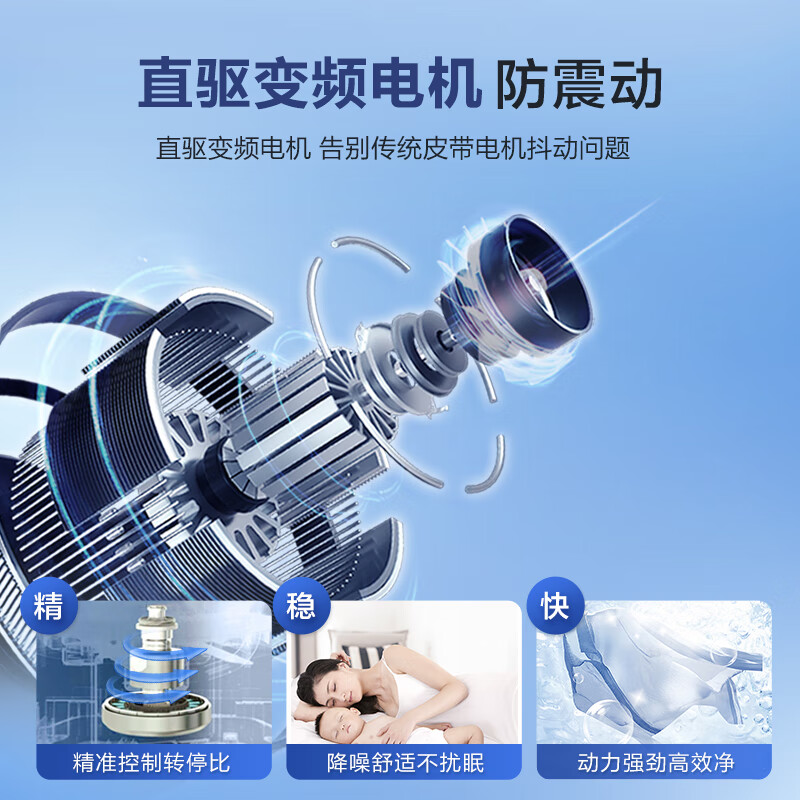 直驱变频电机 防震动

直驱变频电机 告别传统皮带电机抖动问题

精
精准控制转停比

稳
降噪舒适不扰眠

快
动力强劲高效净