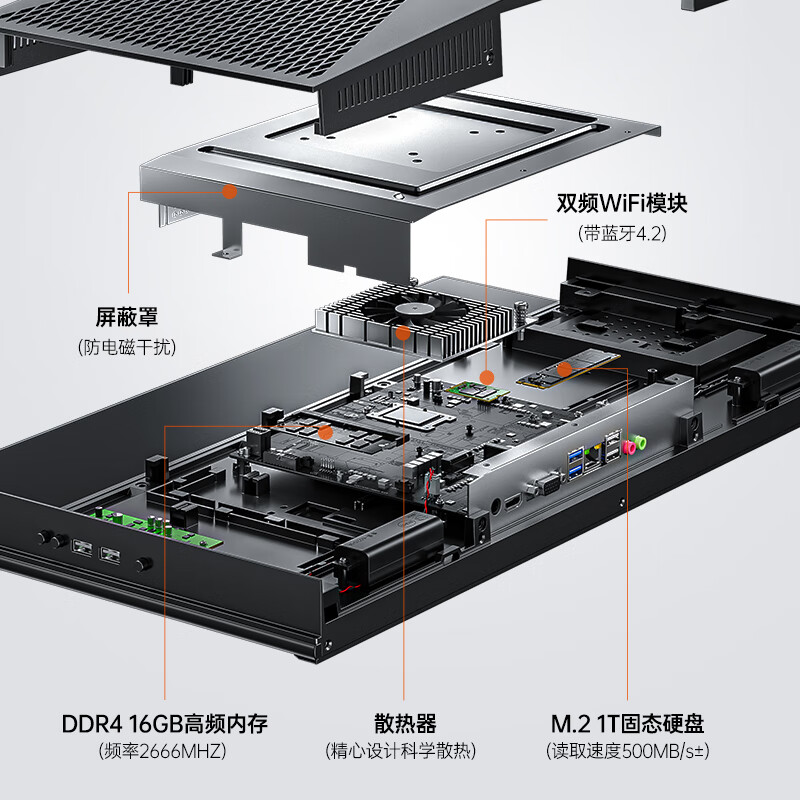 双频WiFi模块
(带蓝牙4.2)

屏蔽罩
(防电磁干扰)

DDR4 16GB高频内存
(频率2666MHZ)

散热器
(精心设计科学散热)

M.2 1T固态硬盘
(读取速度500MB/s±)