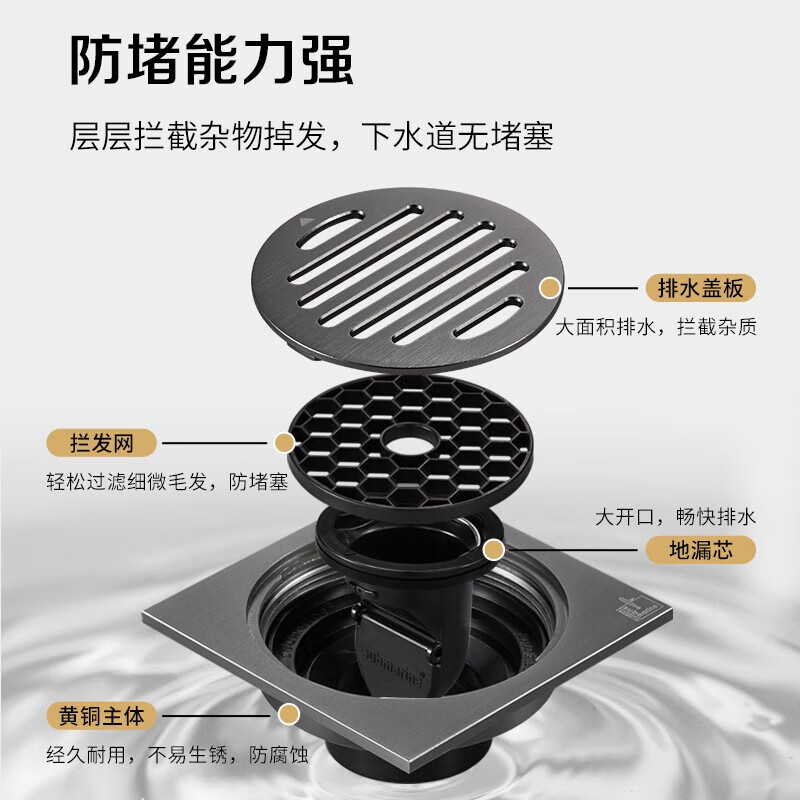 防堵能力强

层层拦截杂物掉发，下水道无堵塞

排水盖板
大面积排水，拦截杂质

拦发网
轻松过滤细微毛发，防堵塞

大开口，畅快排水
地漏芯

submarine

黄铜主体
经久耐用，不易生锈，防腐蚀