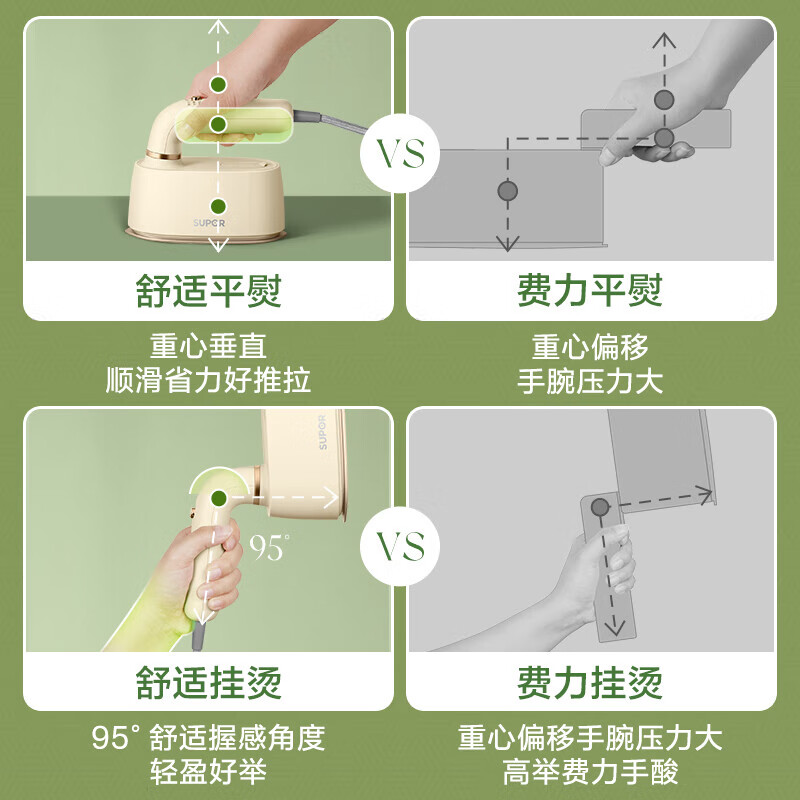 SUPOR

VS

舒适平熨

费力平熨

重心垂直
顺滑省力好推拉

重心偏移
手腕压力大

SUPOR

95°

VS

舒适挂烫

费力挂烫

95° 舒适握感角度
轻盈好举

重心偏移手腕压力大
高举费力手酸