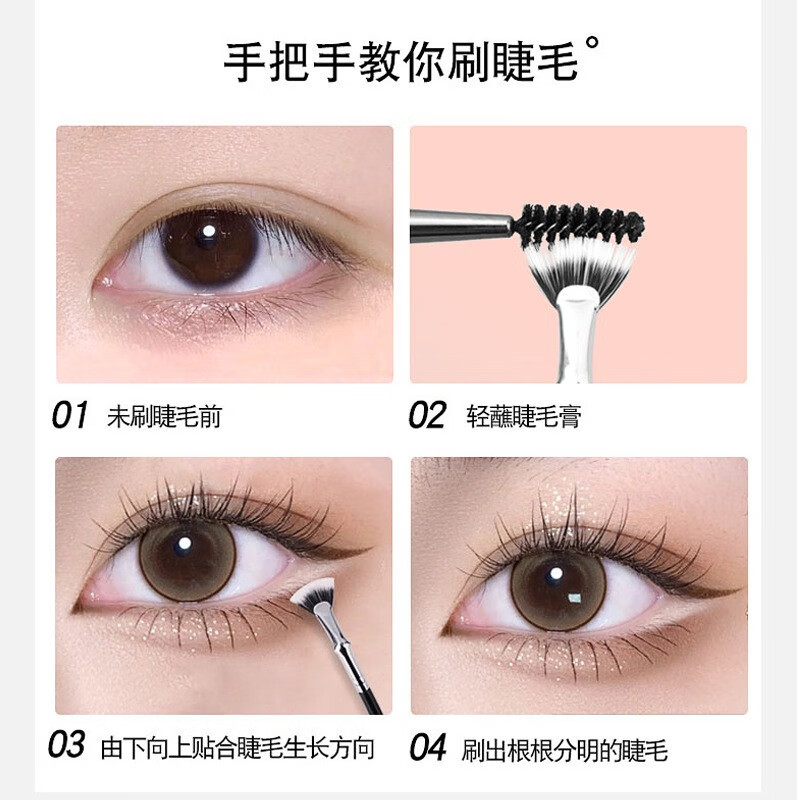 手把手教你刷睫毛°

01 未刷睫毛前

02 轻蘸睫毛膏

03 由下向上贴合睫毛生长方向

04 刷出根根分明的睫毛