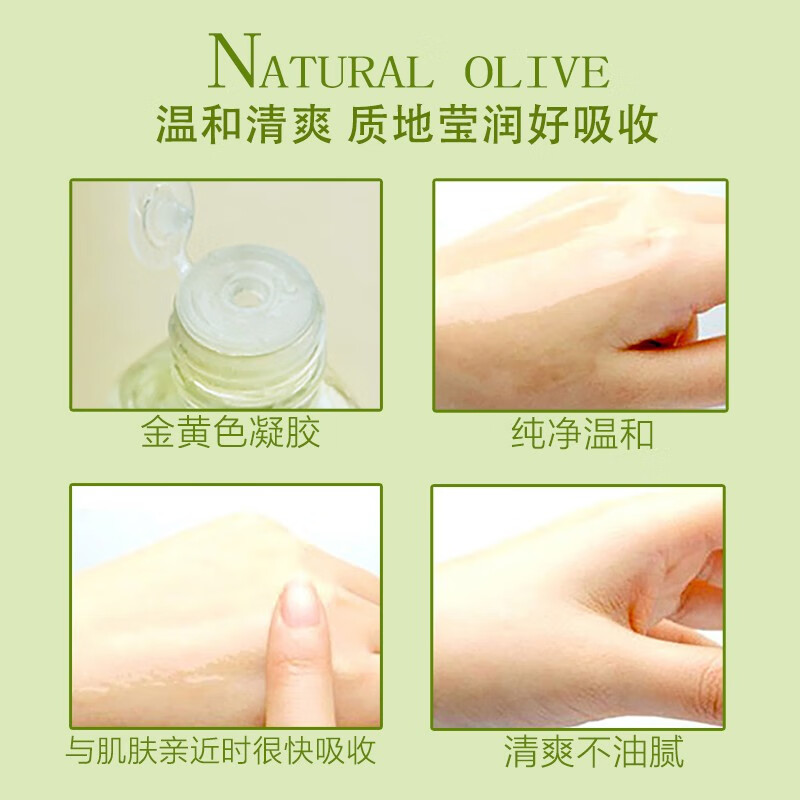 NATURAL OLIVE
温和清爽 质地莹润好吸收

金黄色凝胶

纯净温和

与肌肤亲近时很快吸收

清爽不油腻