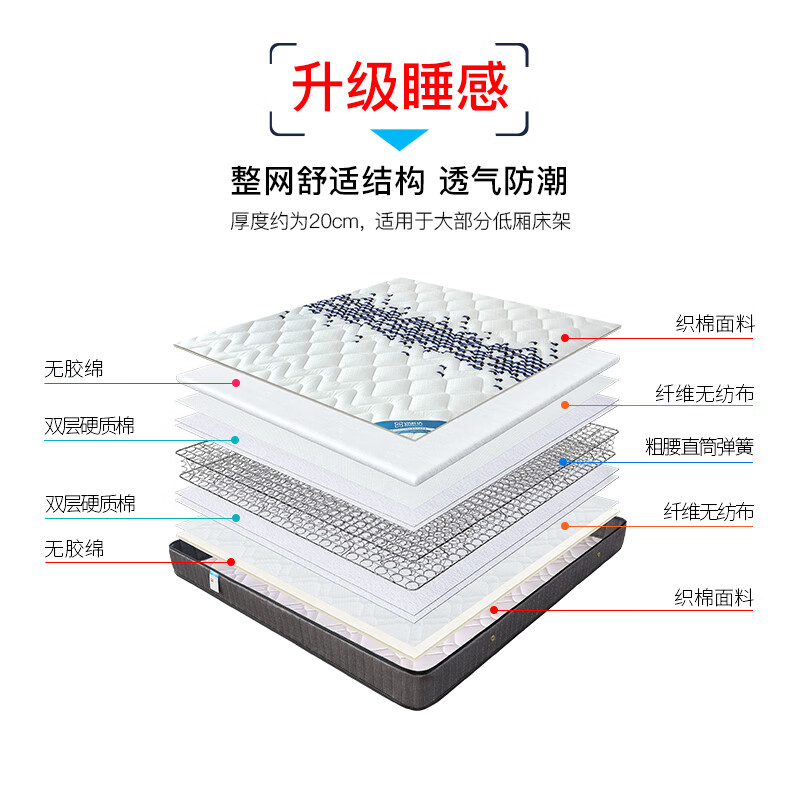 升级睡感

整网舒适结构 透气防潮

厚度约为20cm，适用于大部分低厢床架

无胶绵

双层硬质棉

双层硬质棉

无胶绵

织棉面料

纤维无纺布

粗腰直筒弹簧

纤维无纺布

织棉面料