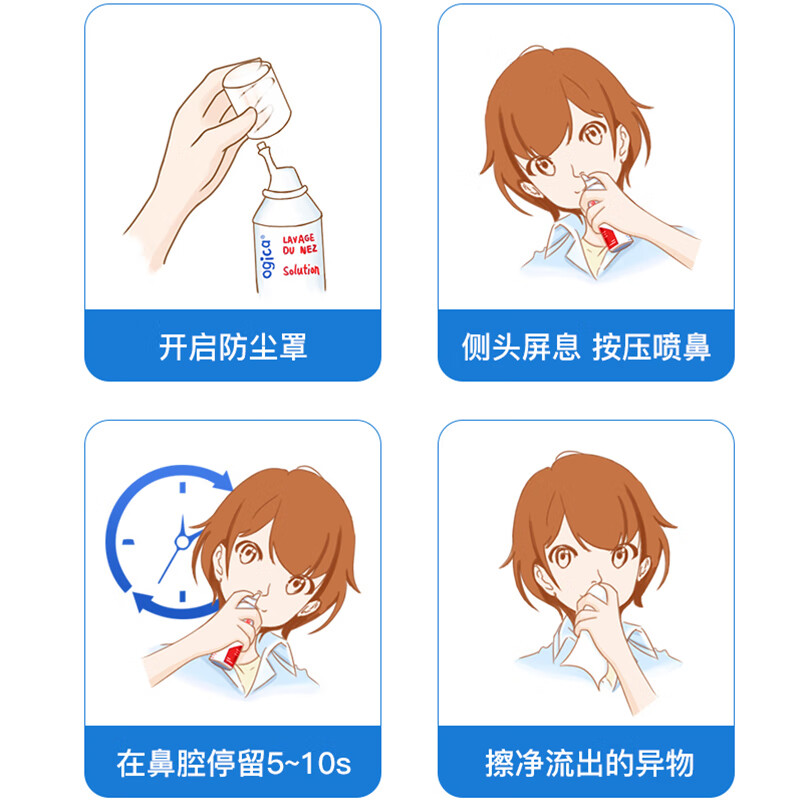 ogica®
LAVAGE DU NEZ
Solution

开启防尘罩

侧头屏息 按压喷鼻

在鼻腔停留5~10s

擦净流出的异物