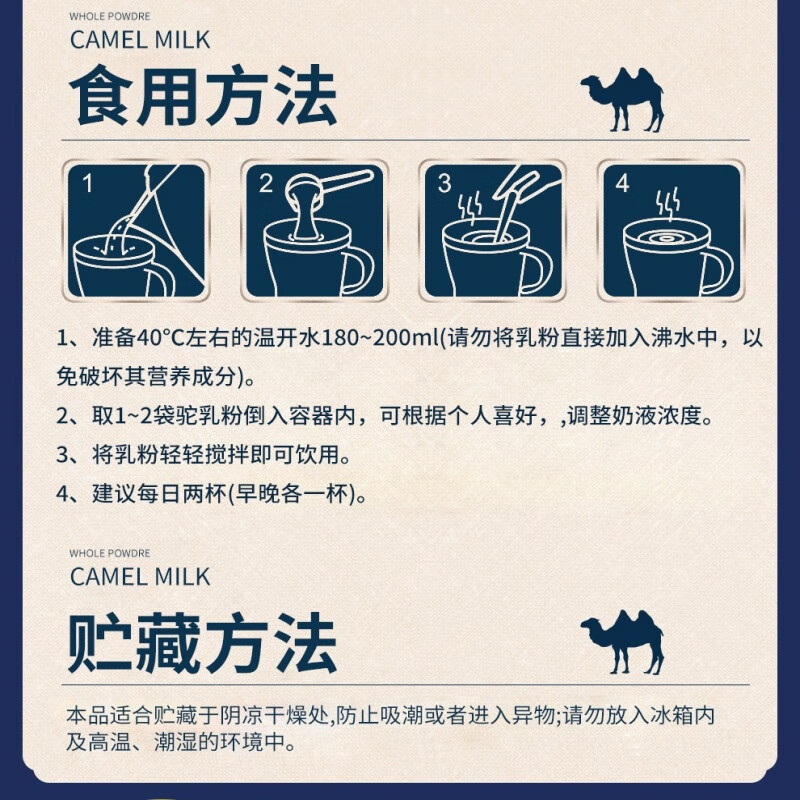 WHOLE POWDRE
CAMEL MILK

食用方法

1

2

3

4

1、准备40°C左右的温开水180~200ml(请勿将乳粉直接加入沸水中，以免破坏其营养成分)。

2、取1~2袋驼乳粉倒入容器内，可根据个人喜好，,调整奶液浓度。

3、将乳粉轻轻搅拌即可饮用。

4、建议每日两杯(早晚各一杯)。

WHOLE POWDRE
CAMEL MILK

贮藏方法

本品适合贮藏于阴凉干燥处,防止吸潮或者进入异物;请勿放入冰箱内及高温、潮湿的环境中。