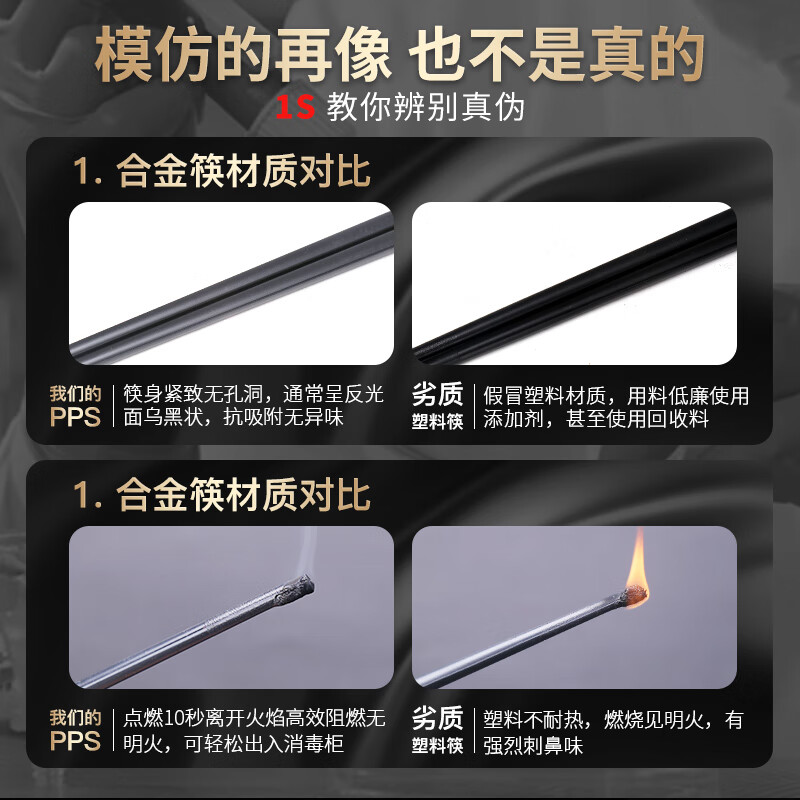 模仿的再像 也不是真的

1S 教你辨别真伪

1. 合金筷材质对比

我们的 PPS

筷身紧致无孔洞，通常呈反光面乌黑状，抗吸附无异味

劣质 塑料筷

假冒塑料材质，用料低廉使用添加剂，甚至使用回收料

1. 合金筷材质对比

我们的 PPS

点燃10秒离开火焰高效阻燃无明火，可轻松出入消毒柜

劣质 塑料筷

塑料不耐热，燃烧见明火，有强烈刺鼻味