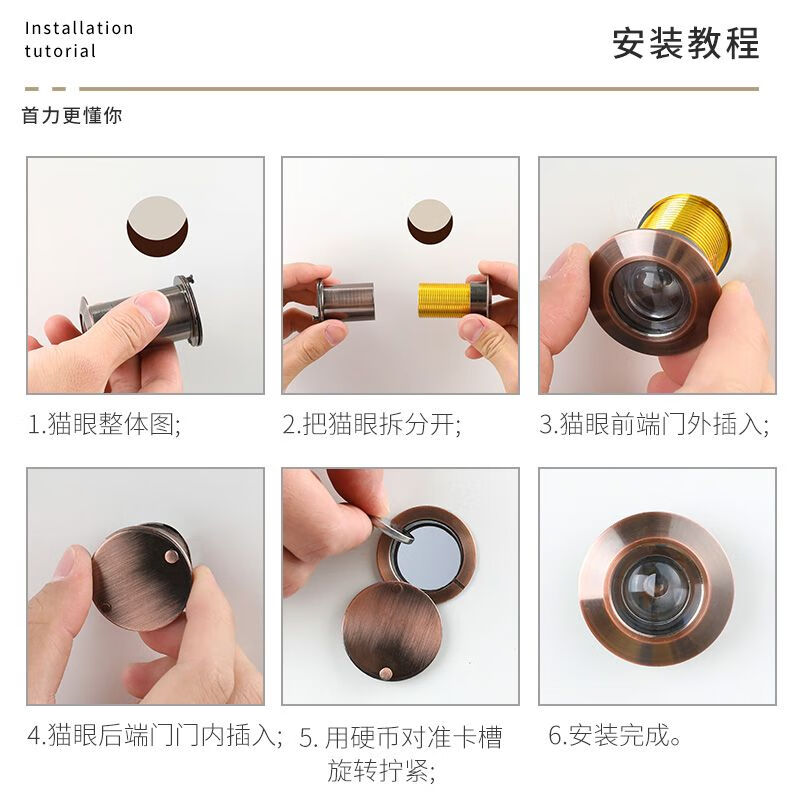 Installation tutorial

安装教程

首力更懂你

1.猫眼整体图;

2.把猫眼拆分开;

3.猫眼前端门外插入;

4.猫眼后端门门内插入;

5. 用硬币对准卡槽旋转拧紧;

6.安装完成。