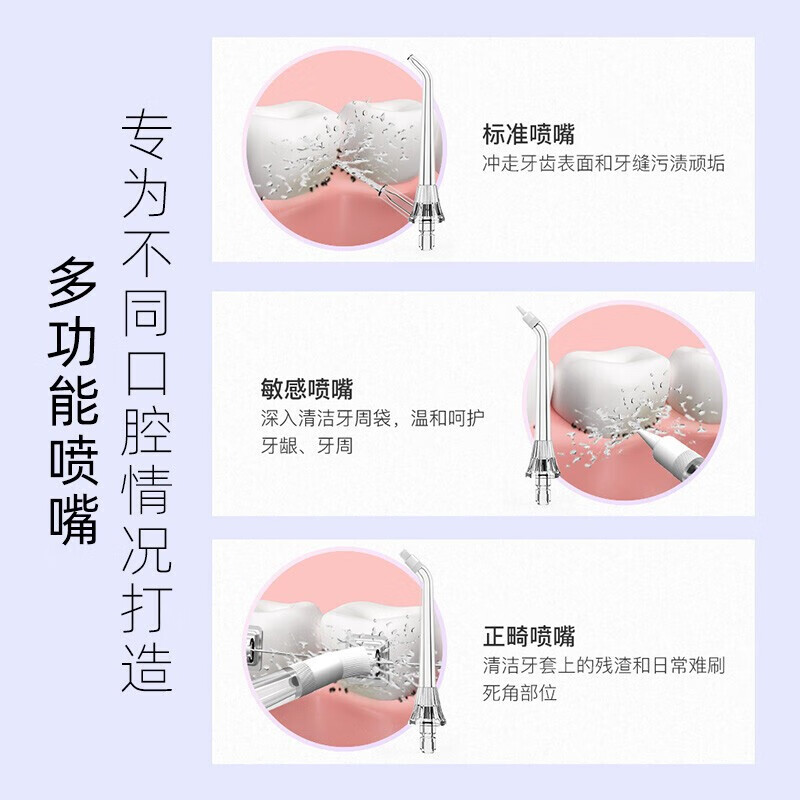 多功能喷嘴

专为不同口腔情况打造

标准喷嘴
冲走牙齿表面和牙缝污渍顽垢

敏感喷嘴
深入清洁牙周袋，温和呵护牙龈、牙周

正畸喷嘴
清洁牙套上的残渣和日常难刷死角部位